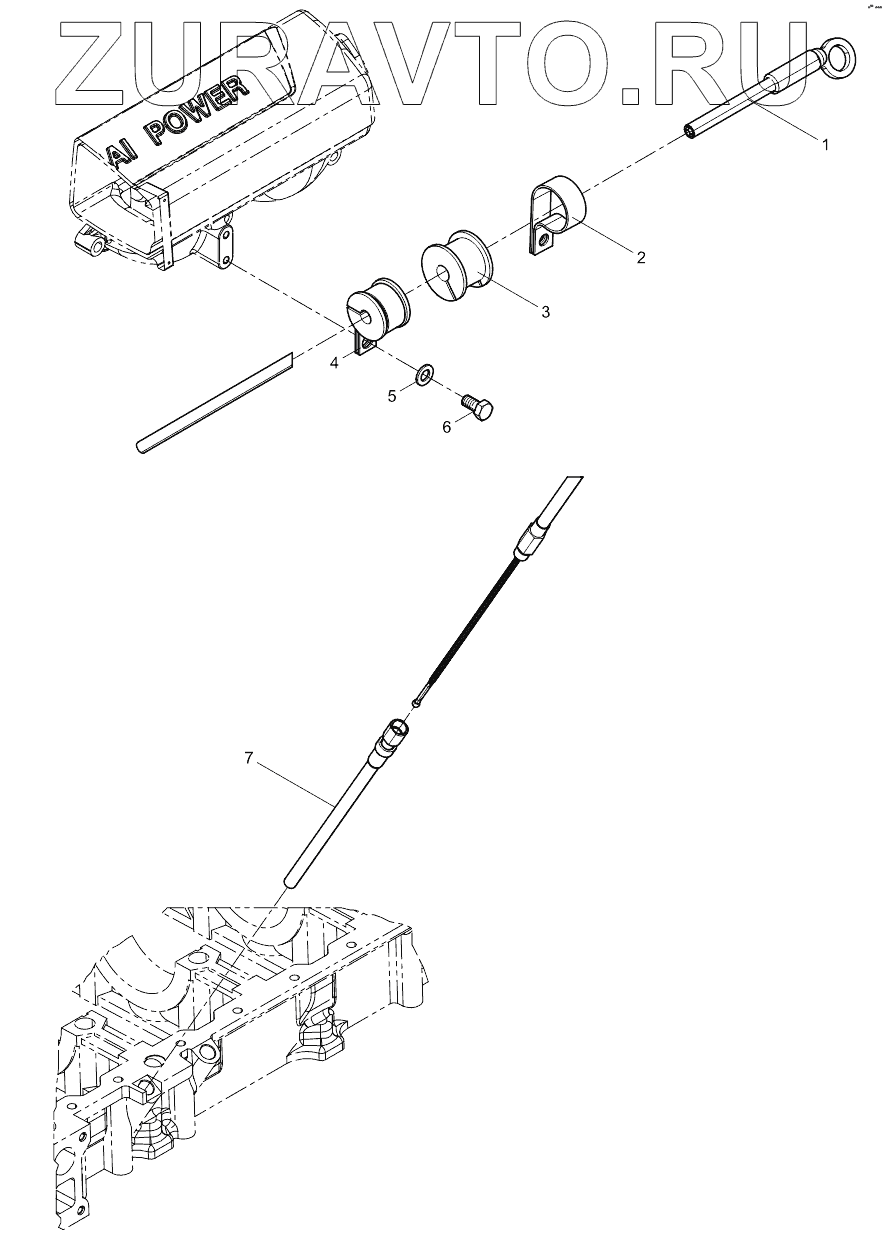 ZURAVTO.RU

AI POWER

1

2

3

4

5

6

7