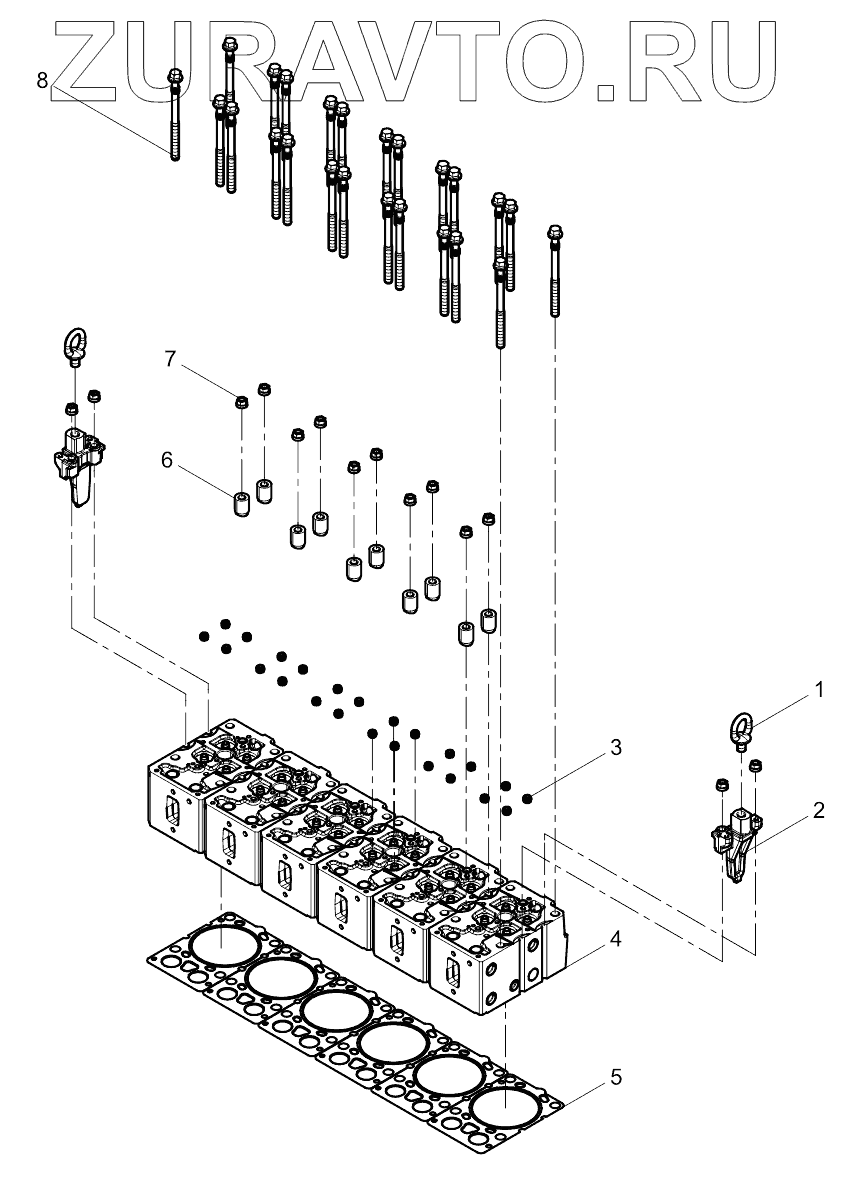 ZURAVTO.RU

8
7
6
1
3
2
4
5