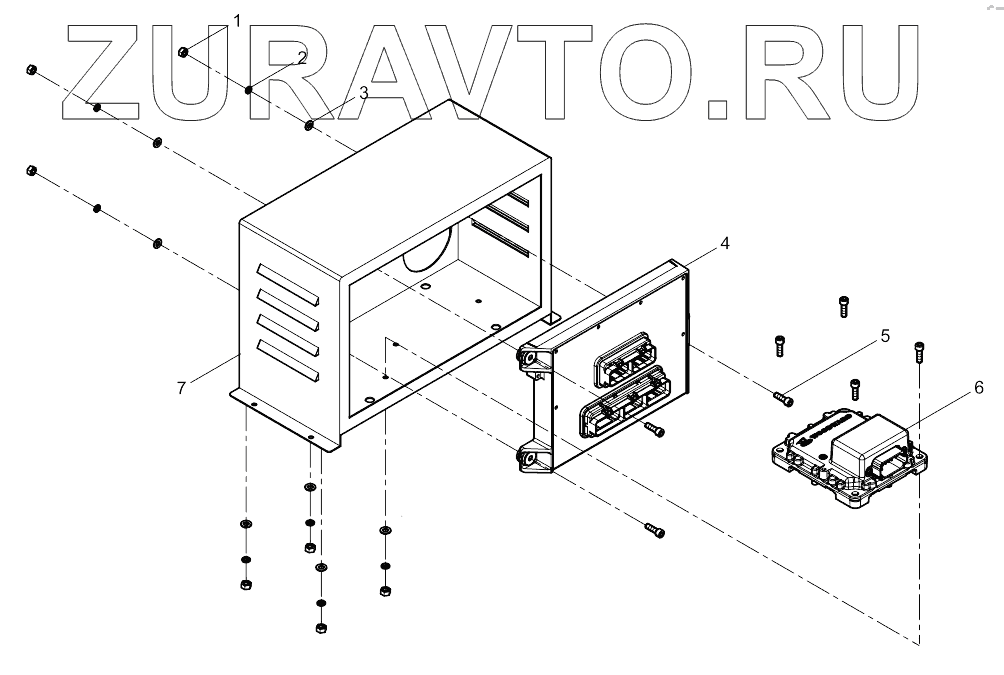 ZURAVTO.RU

1
2
3
4
5
6
7