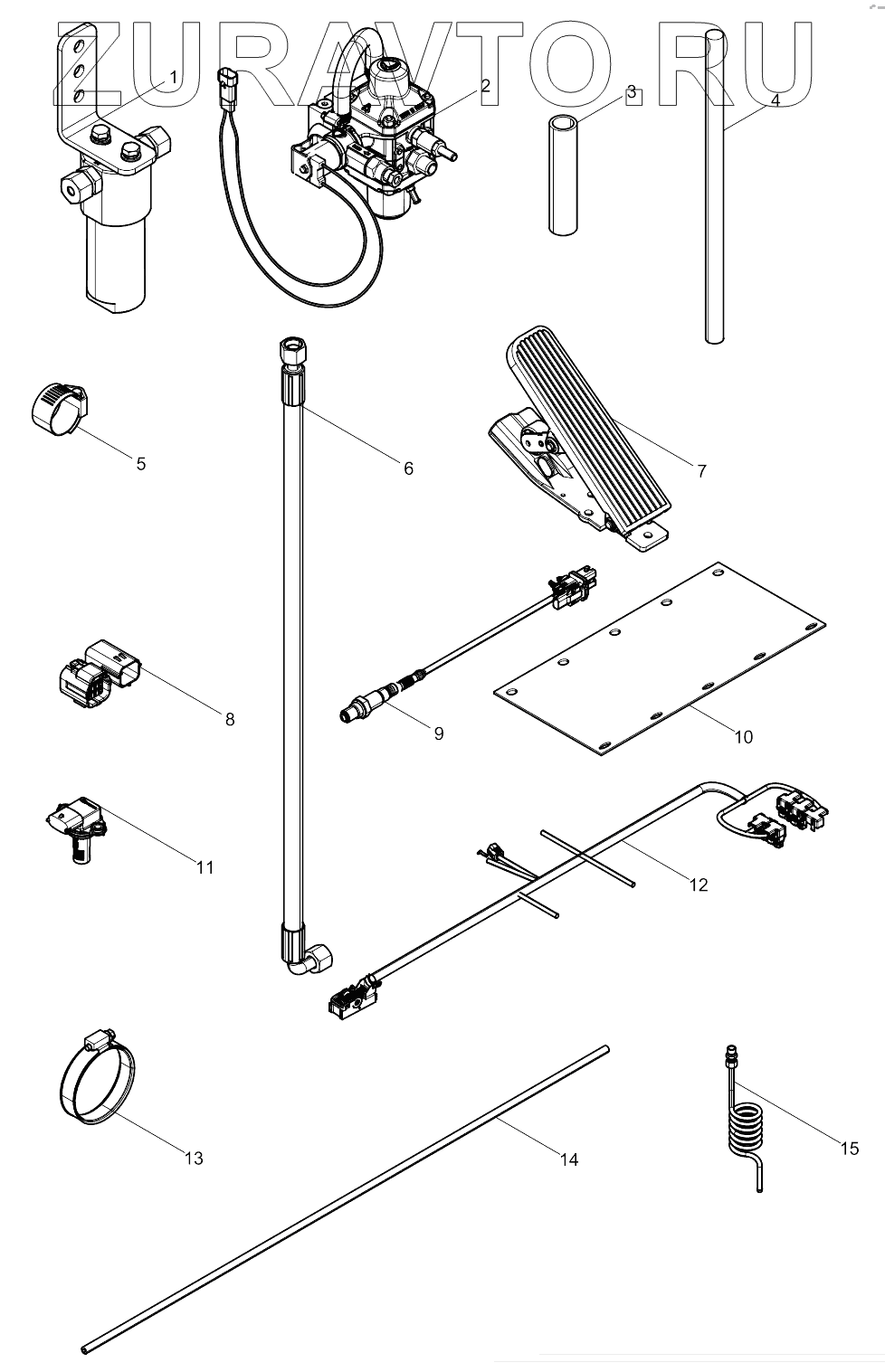 ZURAVTO.RU

1
2
3
4
5
6
7
8
9
10
11
12
13
14
15