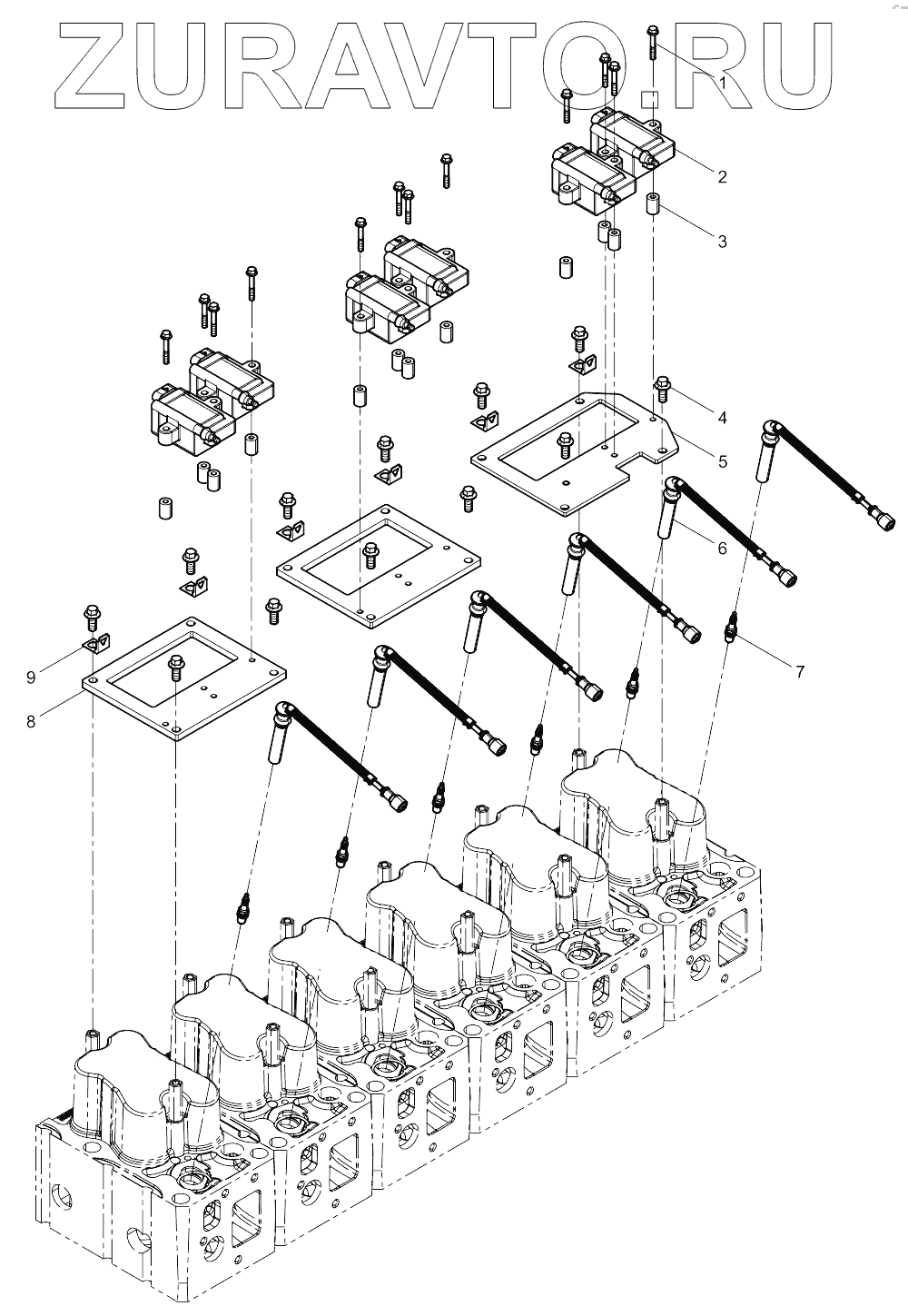 ZURAVTO.RU

1
2
3
4
5
6
7
9
8