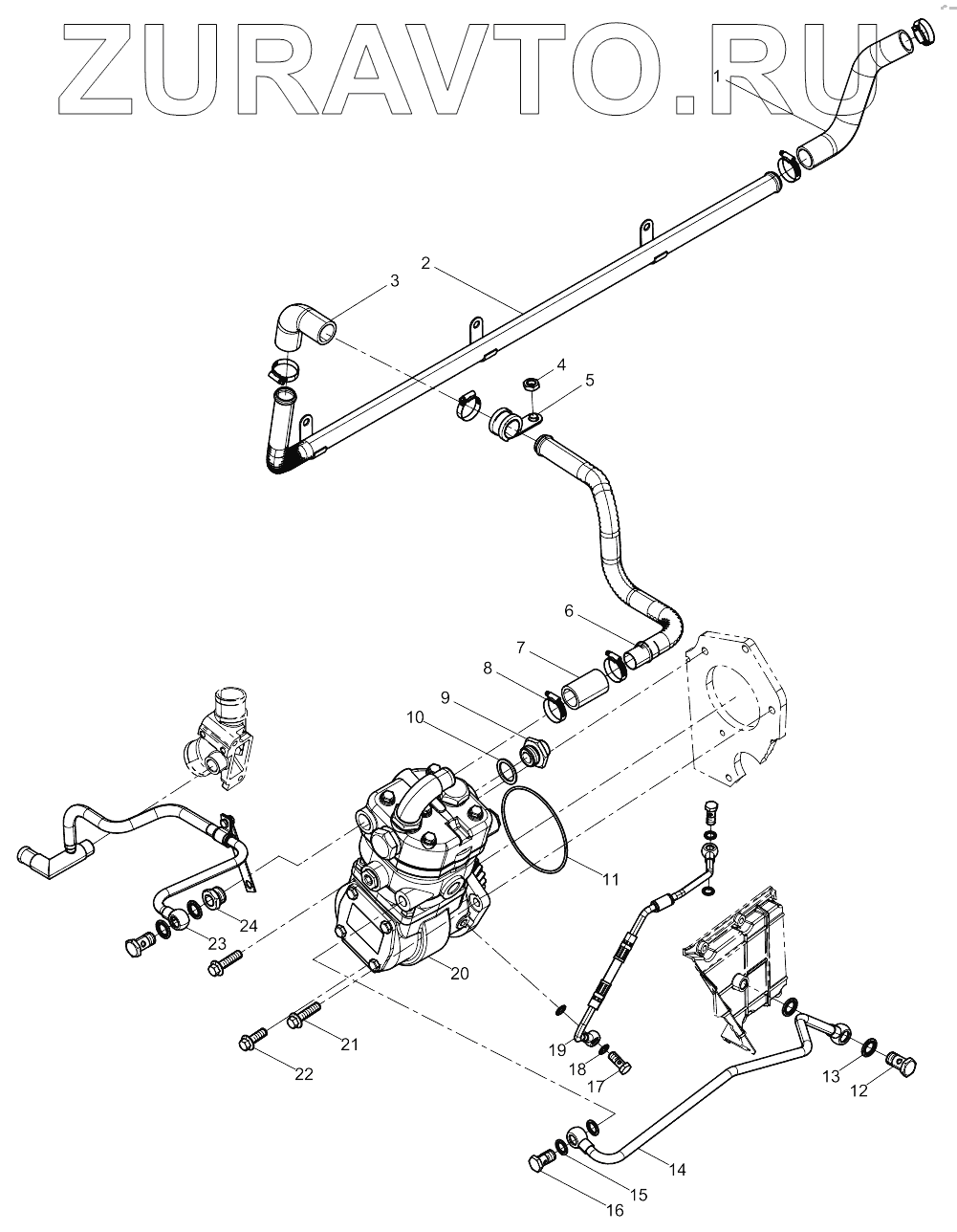 ZURAVTO.RU

1
2
3
4
5
6
7
8
9
10
11
24
23
20
21
22
19
18
17
13
12
14
15
16