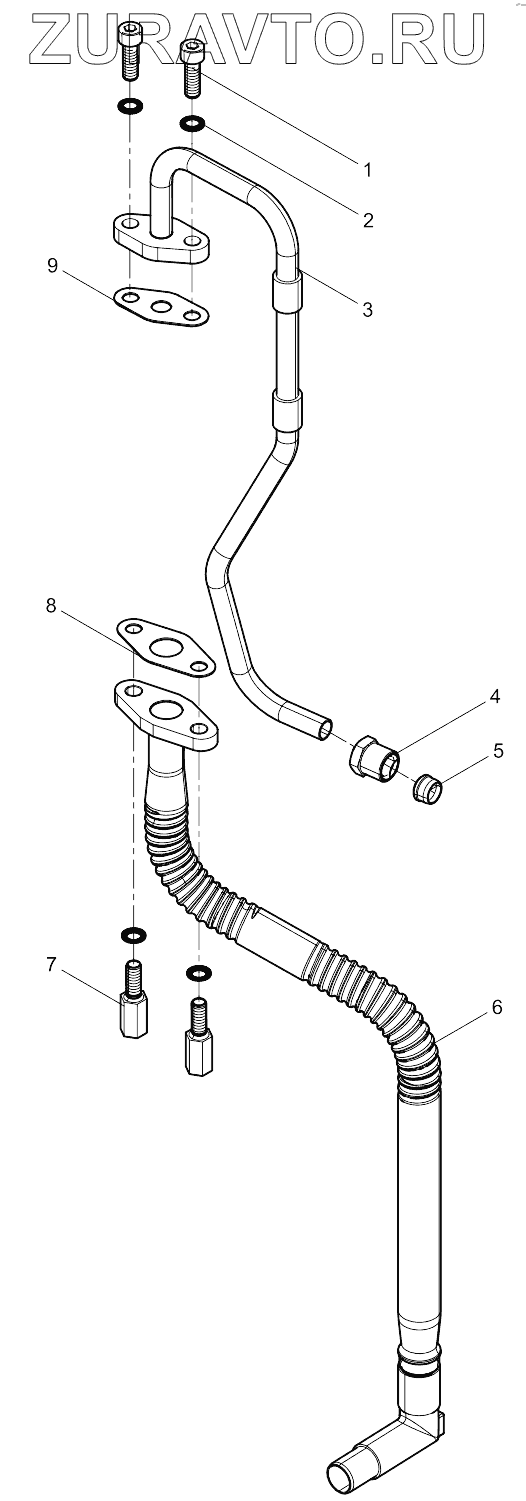 ZURAVTO.RU

1
2
9
3
8
4
5
7
6