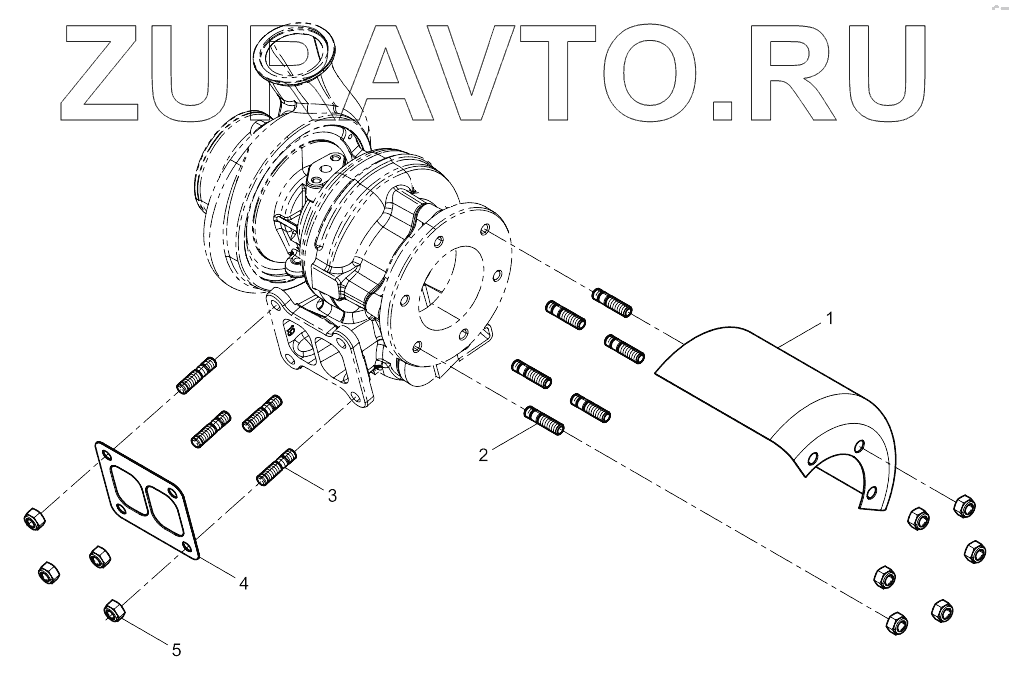 ZUPAVTO.RU

1
2
3
4
5