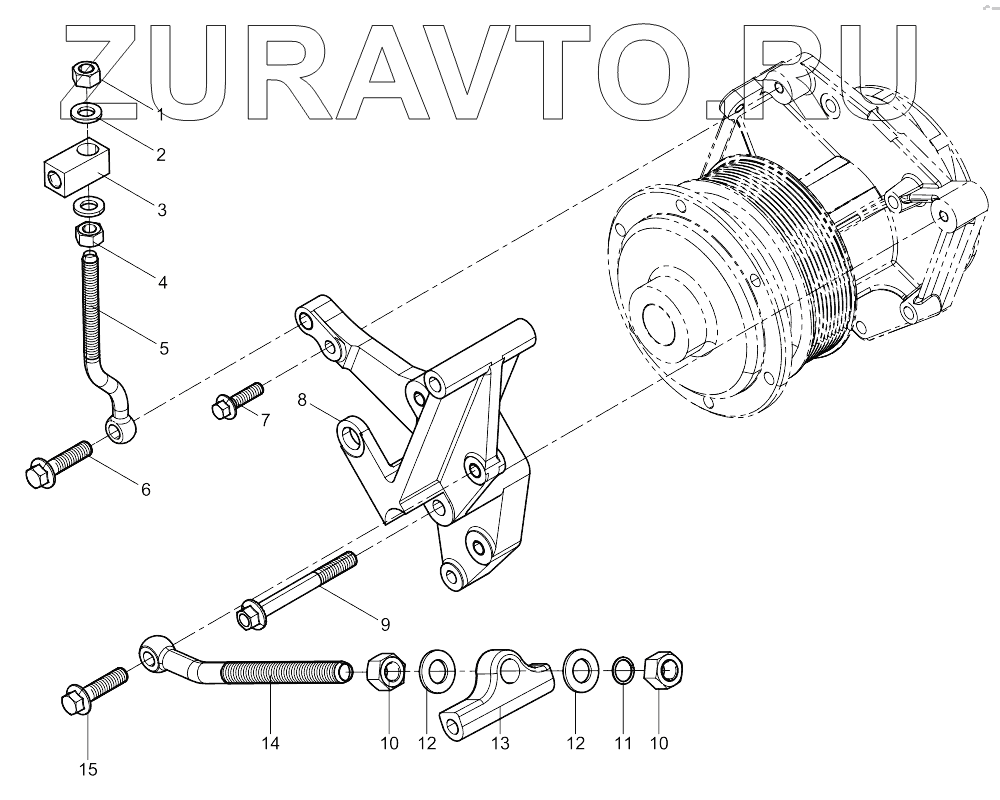 ZURAVTO.RU

1
2
3
4
5
6
7
8
9
14
10
12
13
12
11
10
15