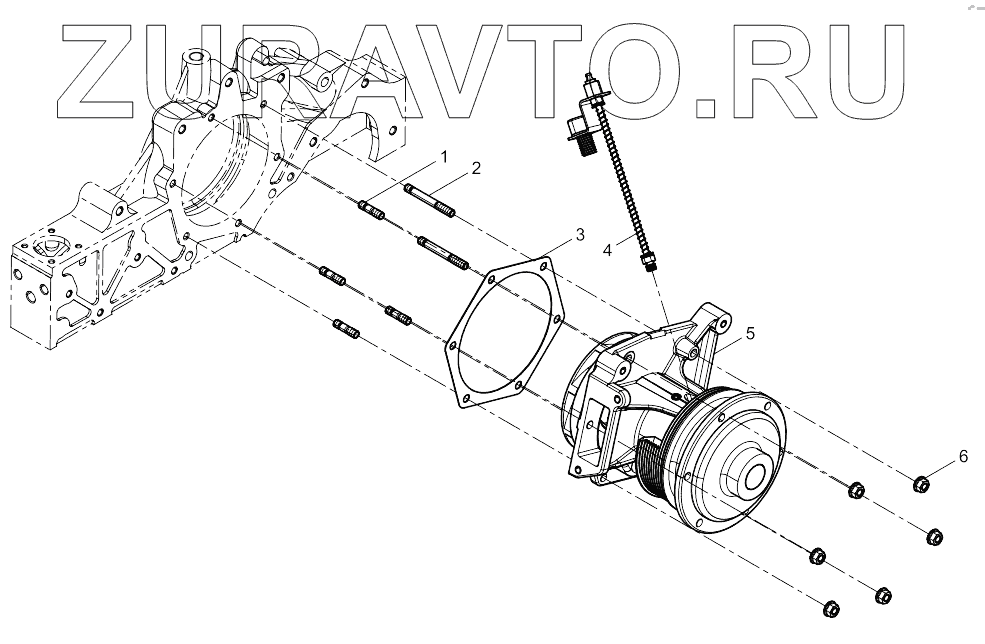 ZURAVTO.RU

1
2
3
4
5
6