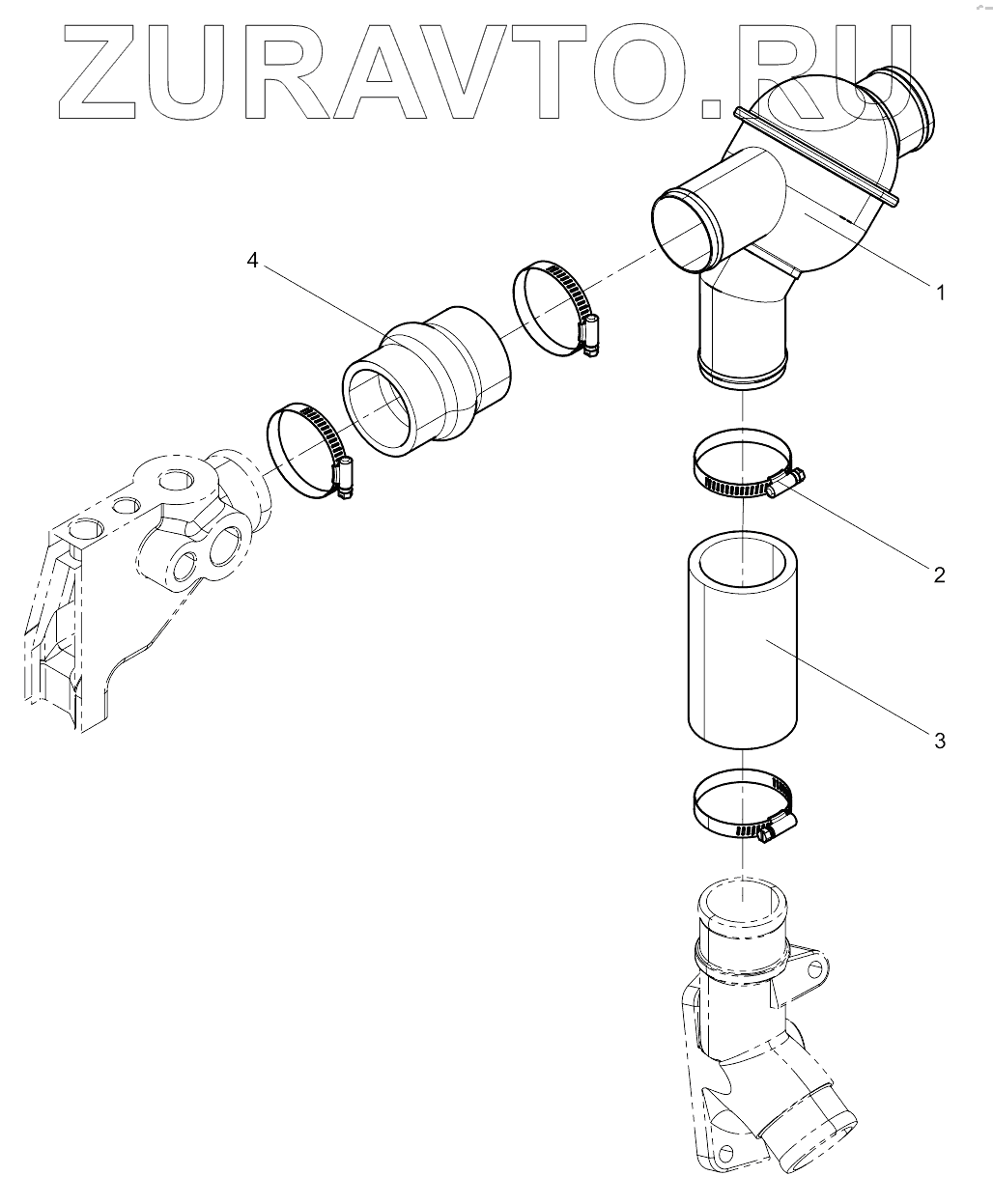 ZURAVTO.RU

4

1

2

3