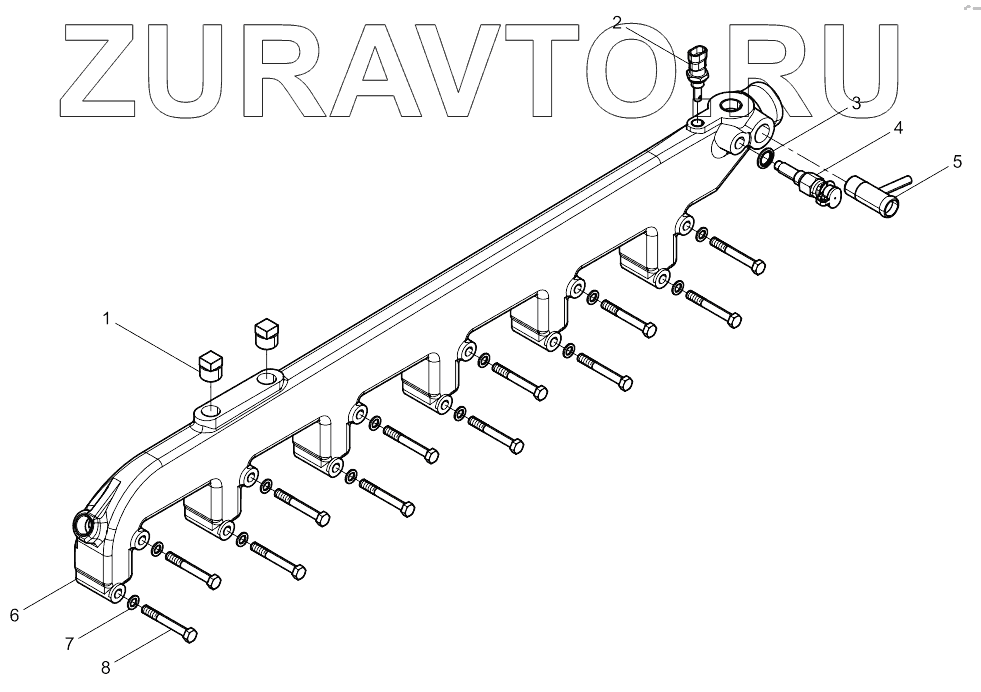 ZURAVTO.RU
2
3
4
5
1
6
7
8