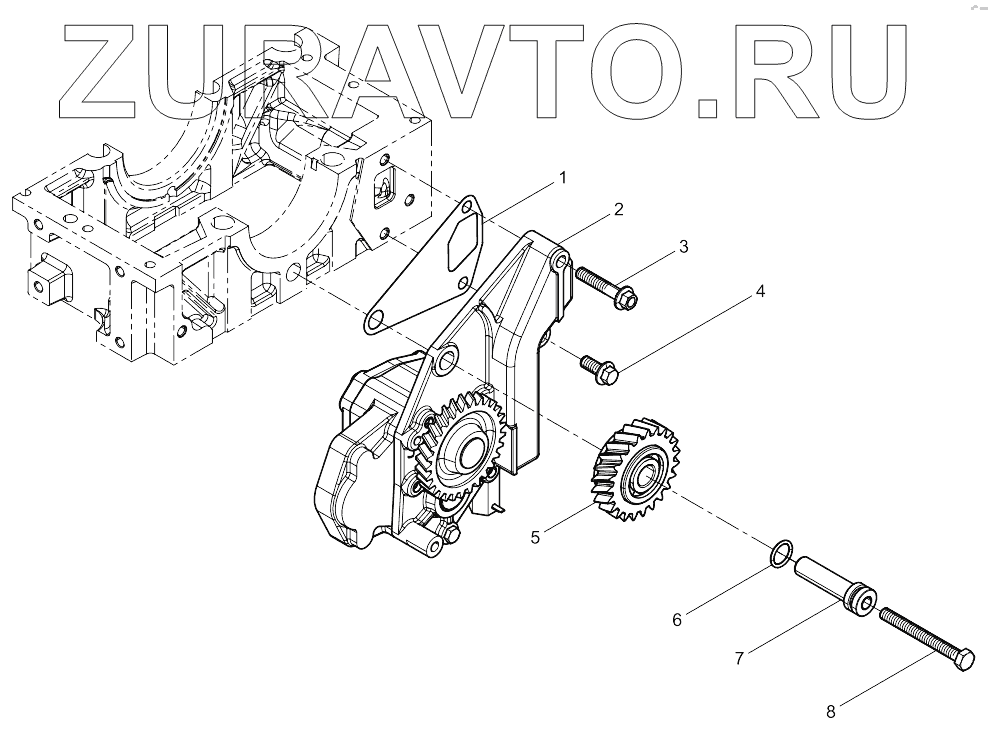 ZURAVTO.RU

1
2
3
4
5
6
7
8