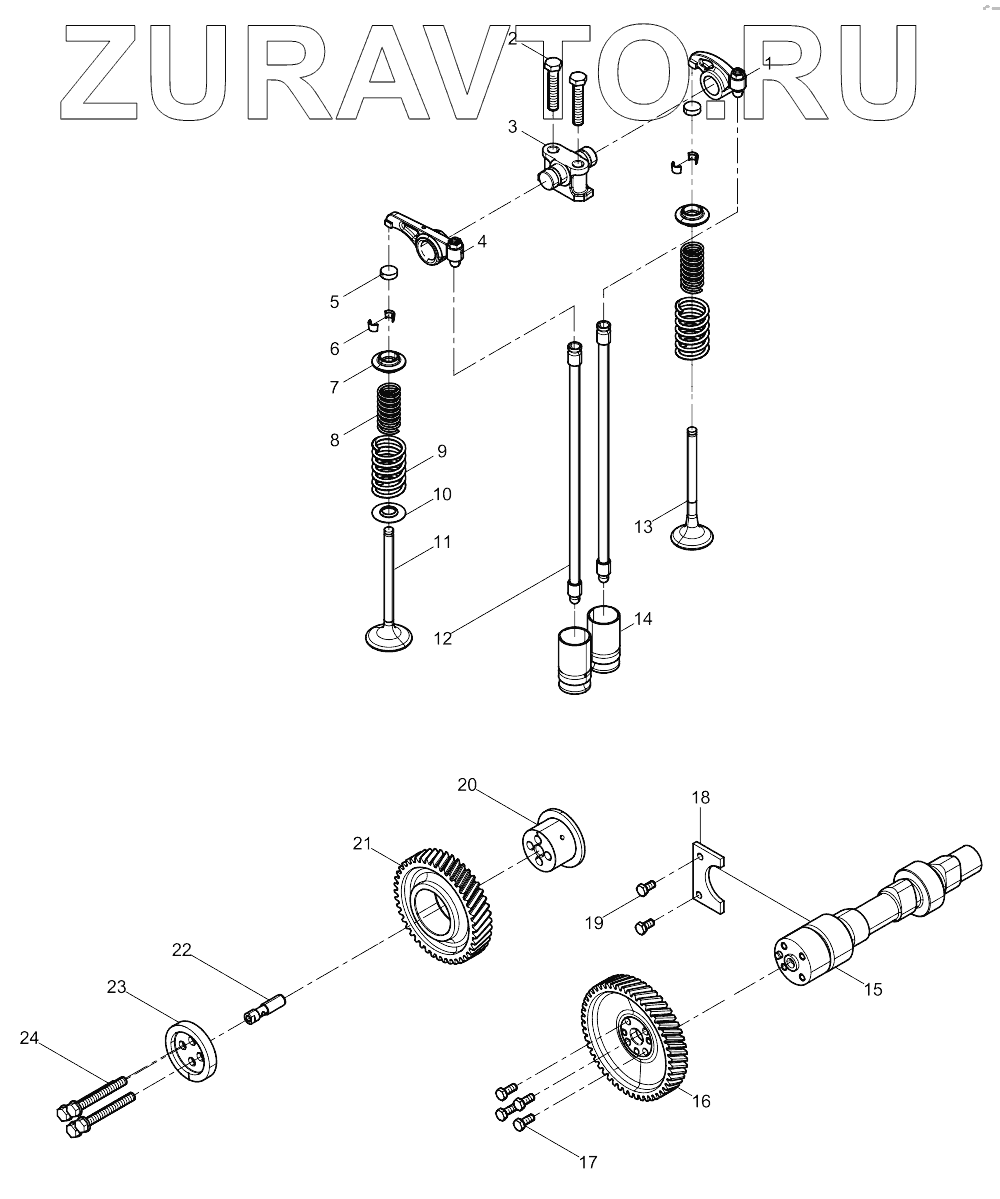 ZURAVTO.RU

2
1
3
4
5
6
7
8
9
10
11
12
13
14
20
18
21
19
22
15
23
24
16
17