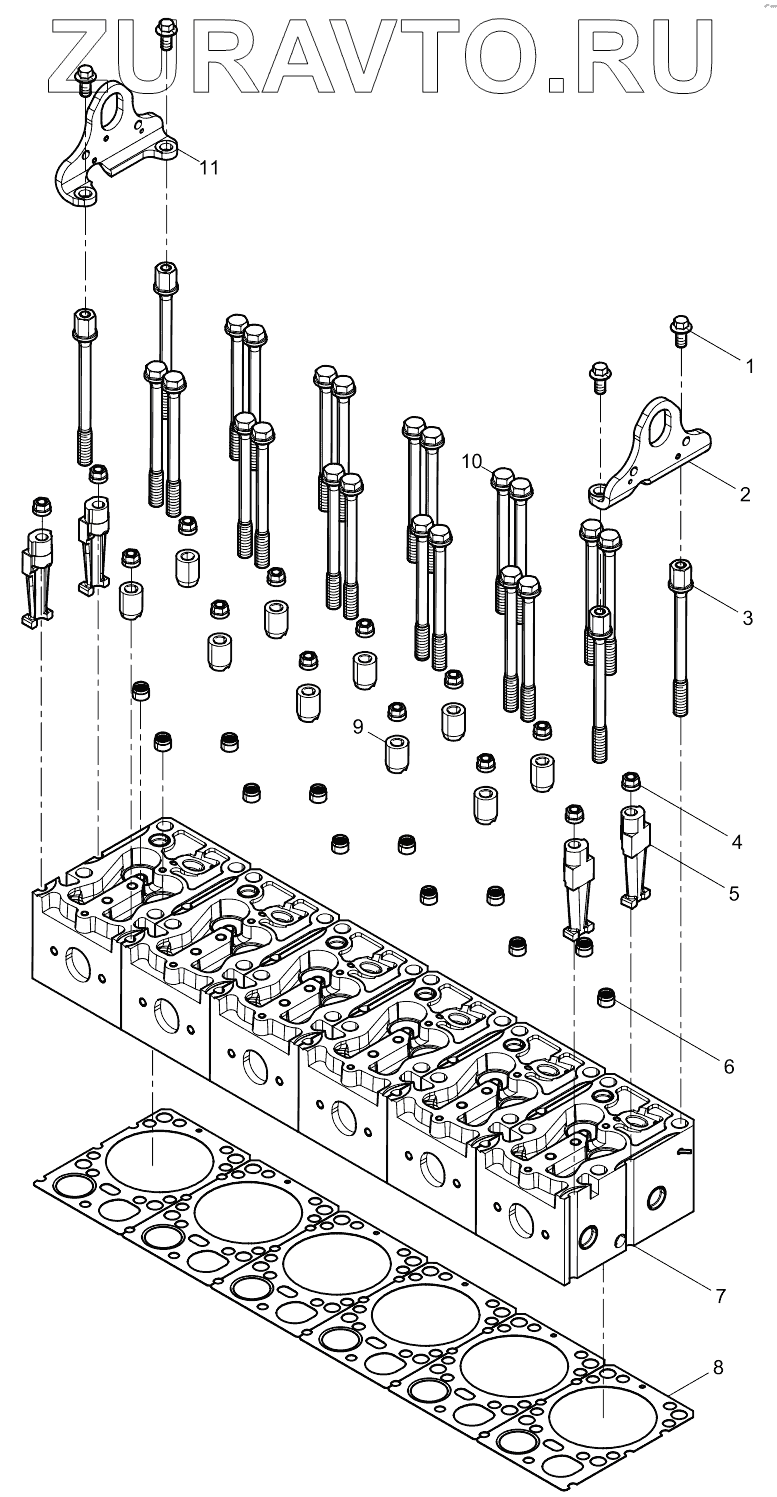 ZURAVTO.RU

11

1

10

2

3

9

4

5

6

7

8