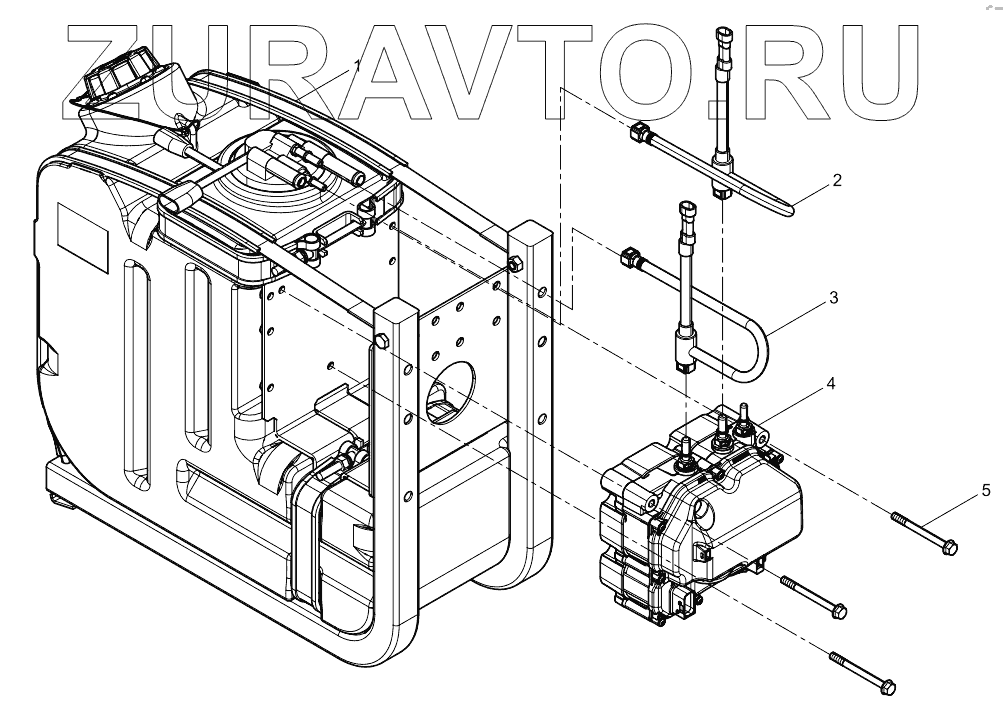 ZURAVTO.RU

1
2
3
4
5