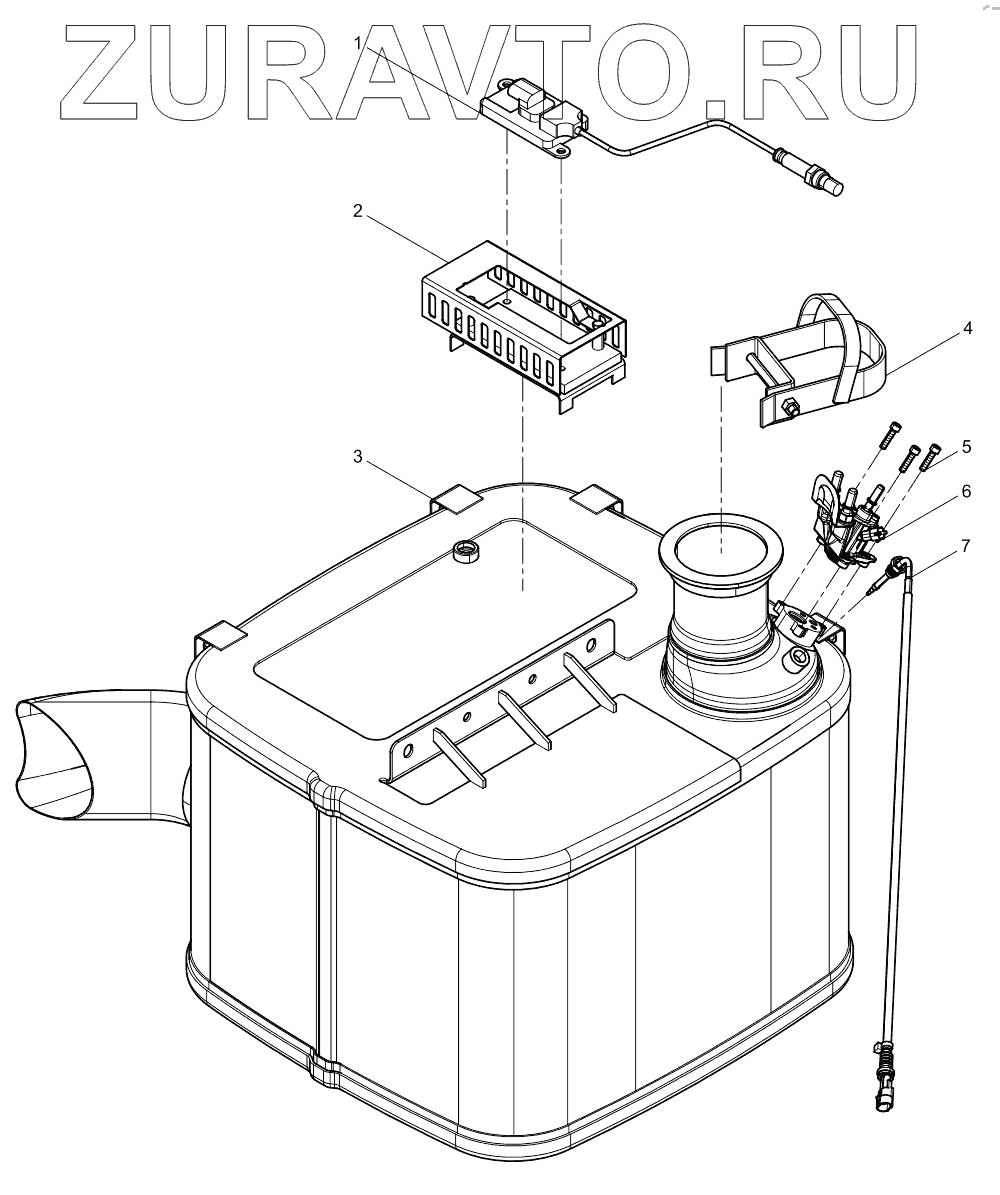 ZURAVTO.RU

1
2
3
4
5
6
7