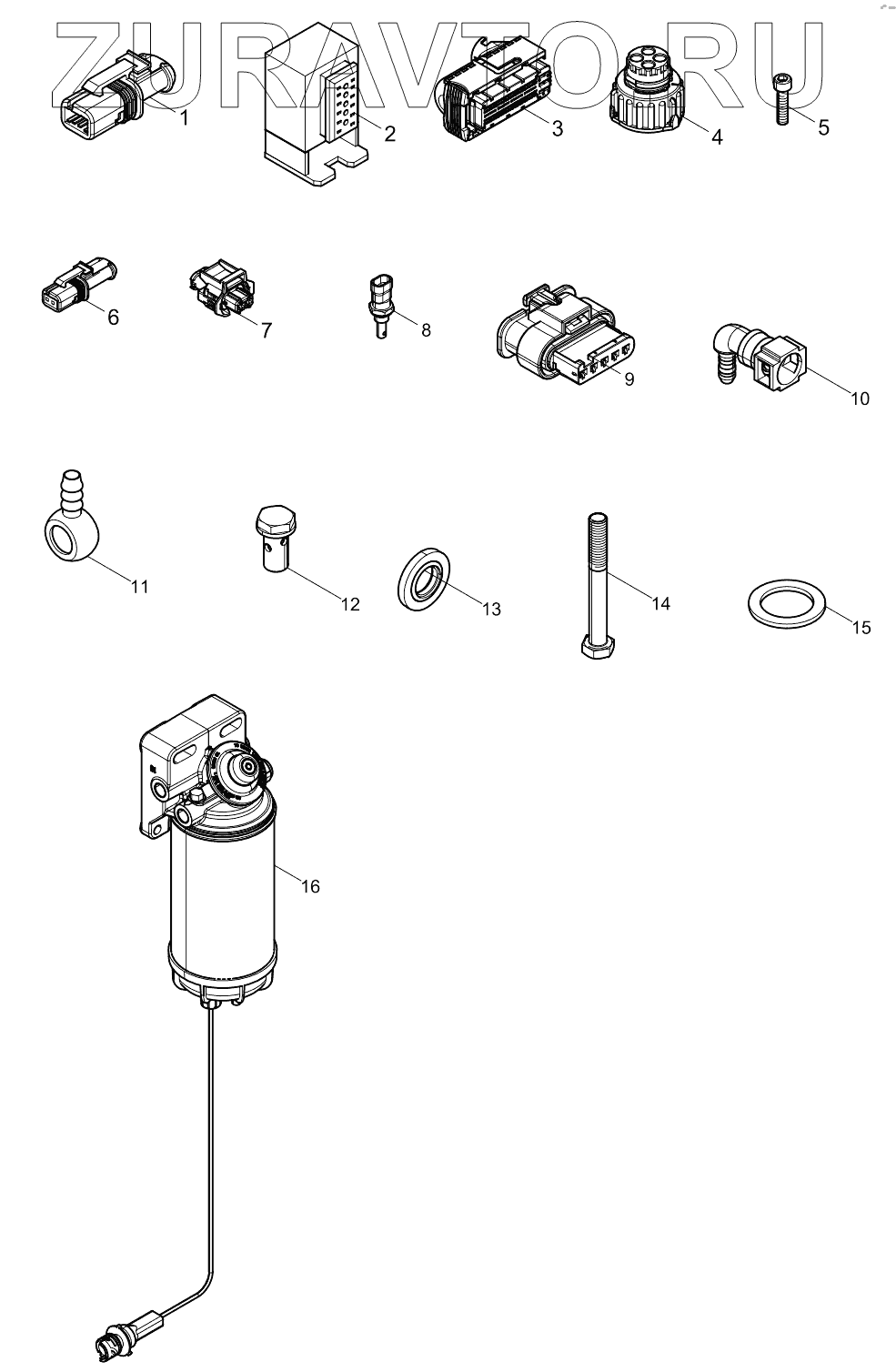 ZURAVTO.RU

1
2
3
4
5
6
7
8
9
10
11
12
13
14
15
16