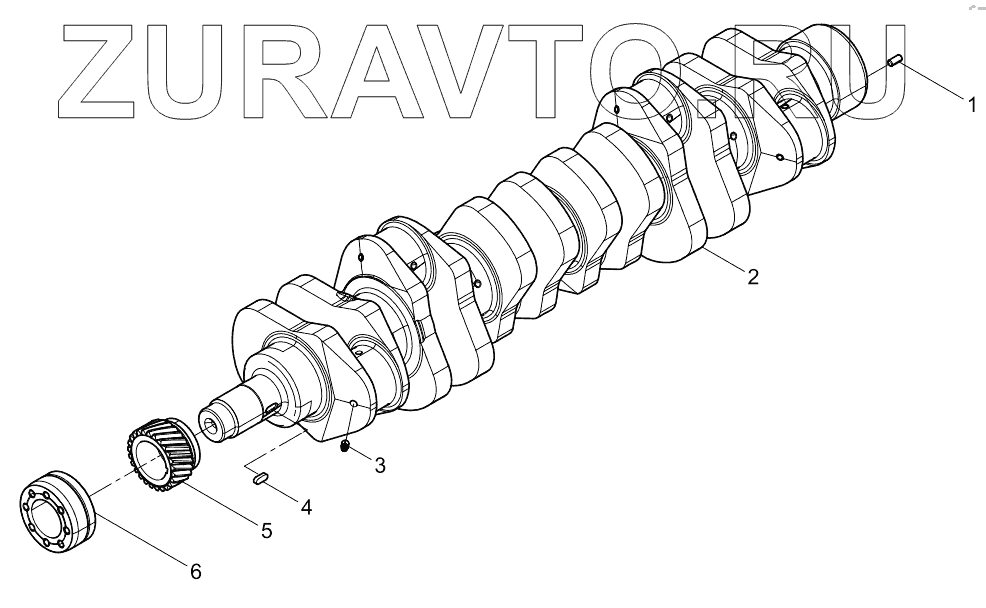 ZURAVTO.RU

1

2

3

4

5

6