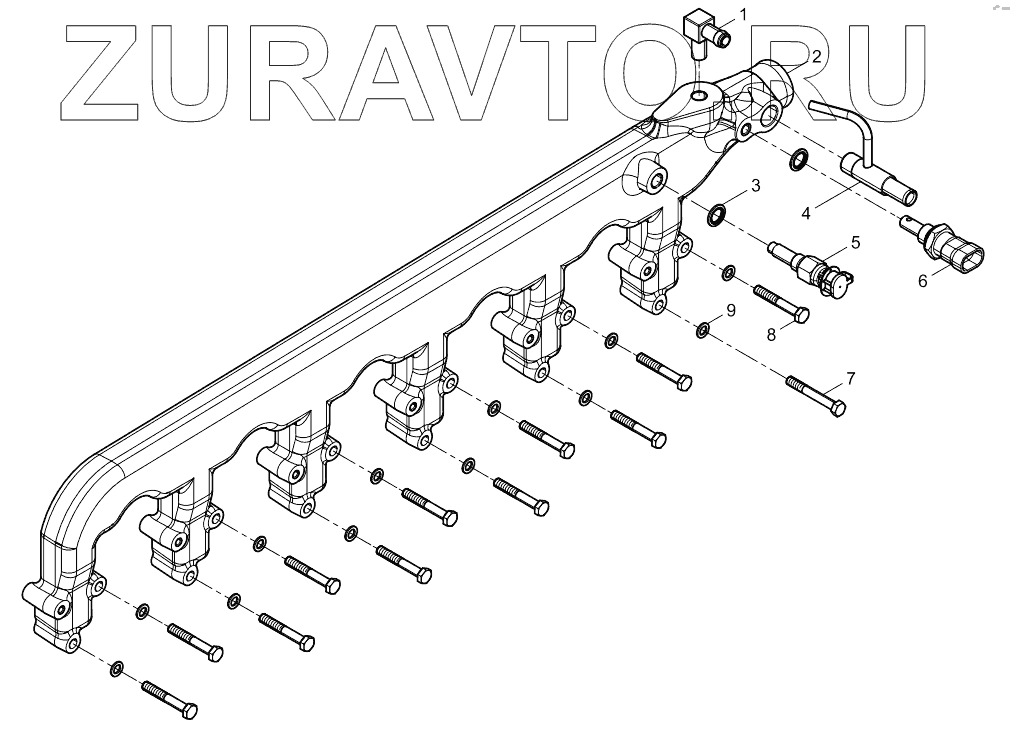 ZURAVTO.RU

1
2
3
4
5
6
9
8
7