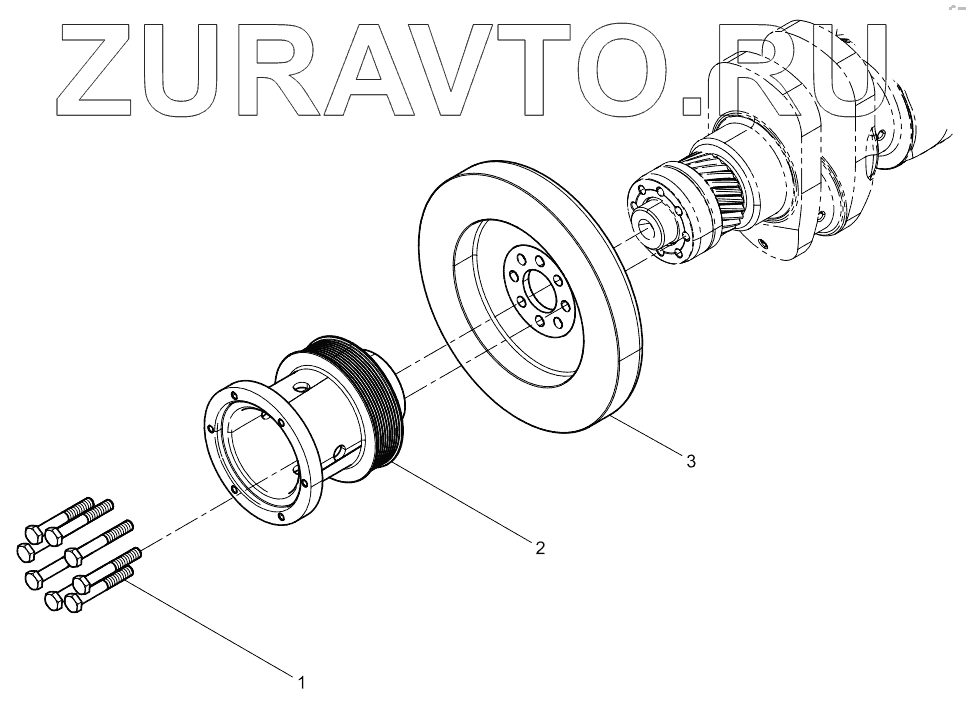 ZURAVTO.RU

3

2

1