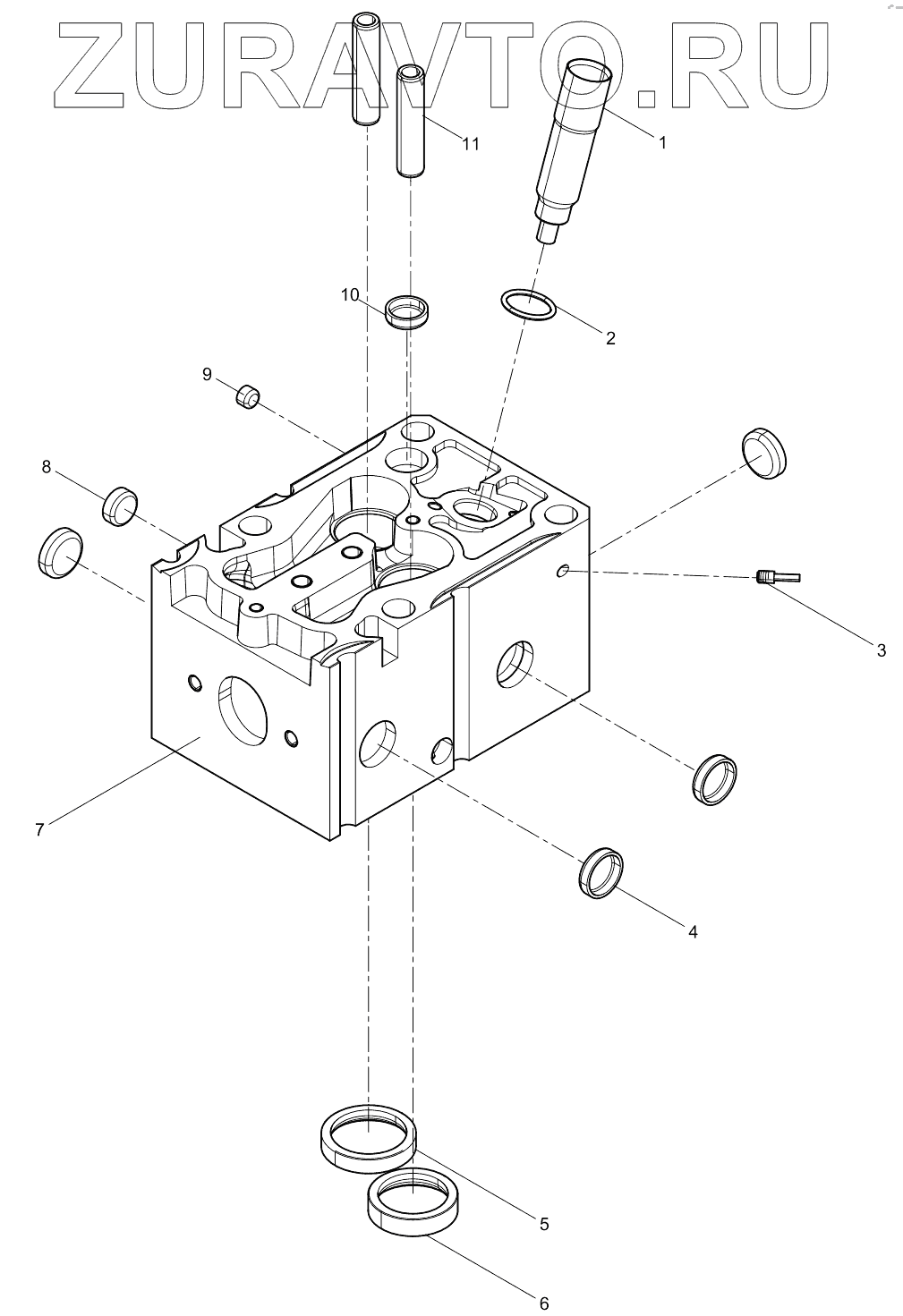 ZURAVTO.RU

11
1
10
2
9
8
3
7
4
5
6