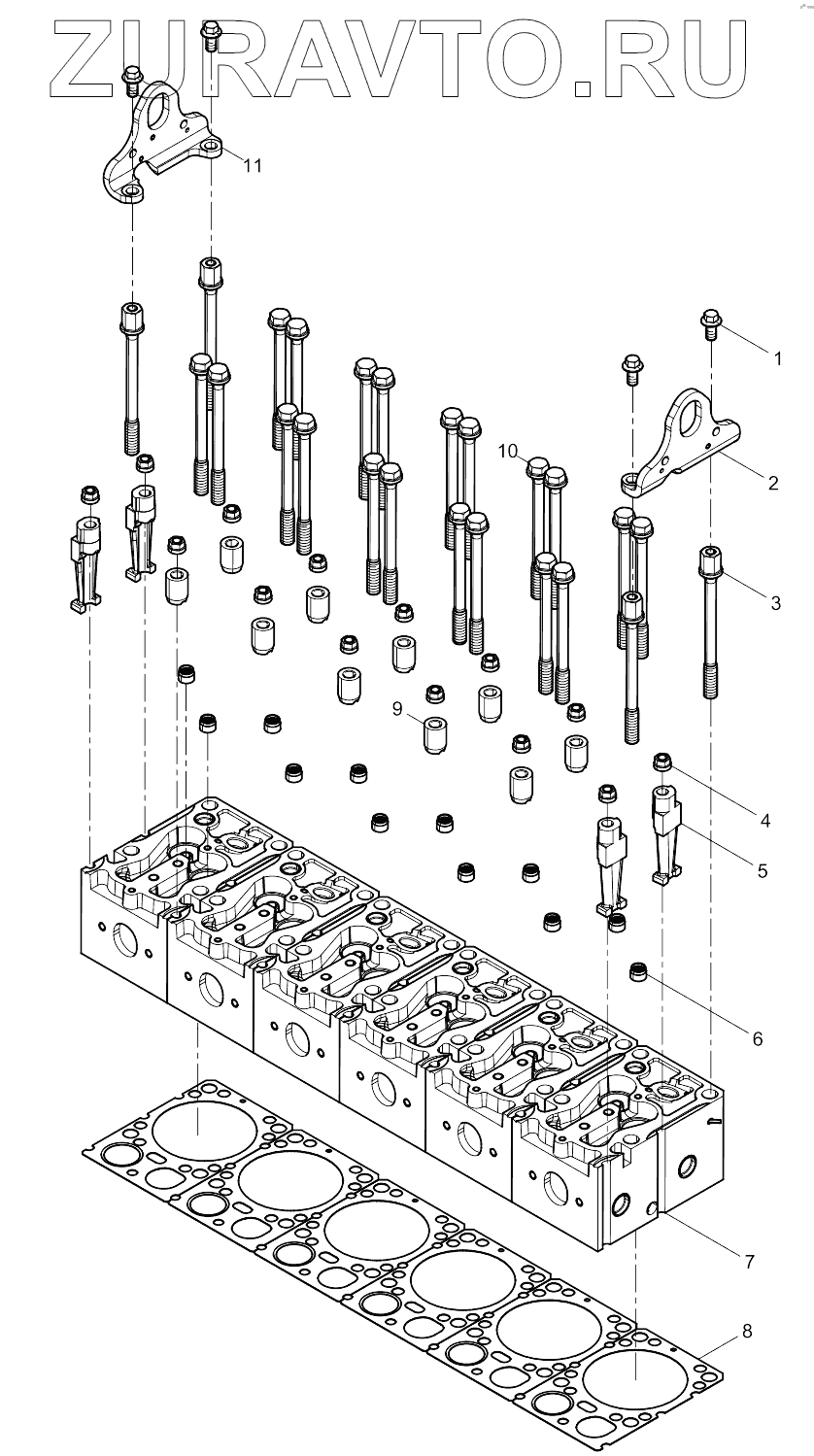 ZURAVTO.RU

11
1
10
2
3
9
4
5
6
7
8