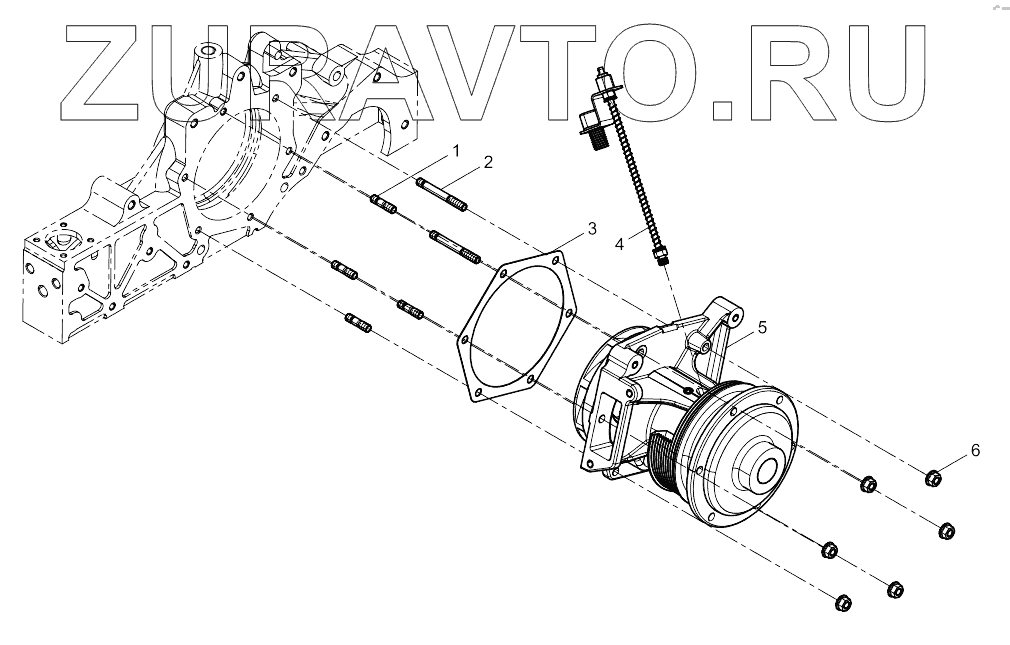 ZUPAVTO.RU

1
2
3
4
5
6