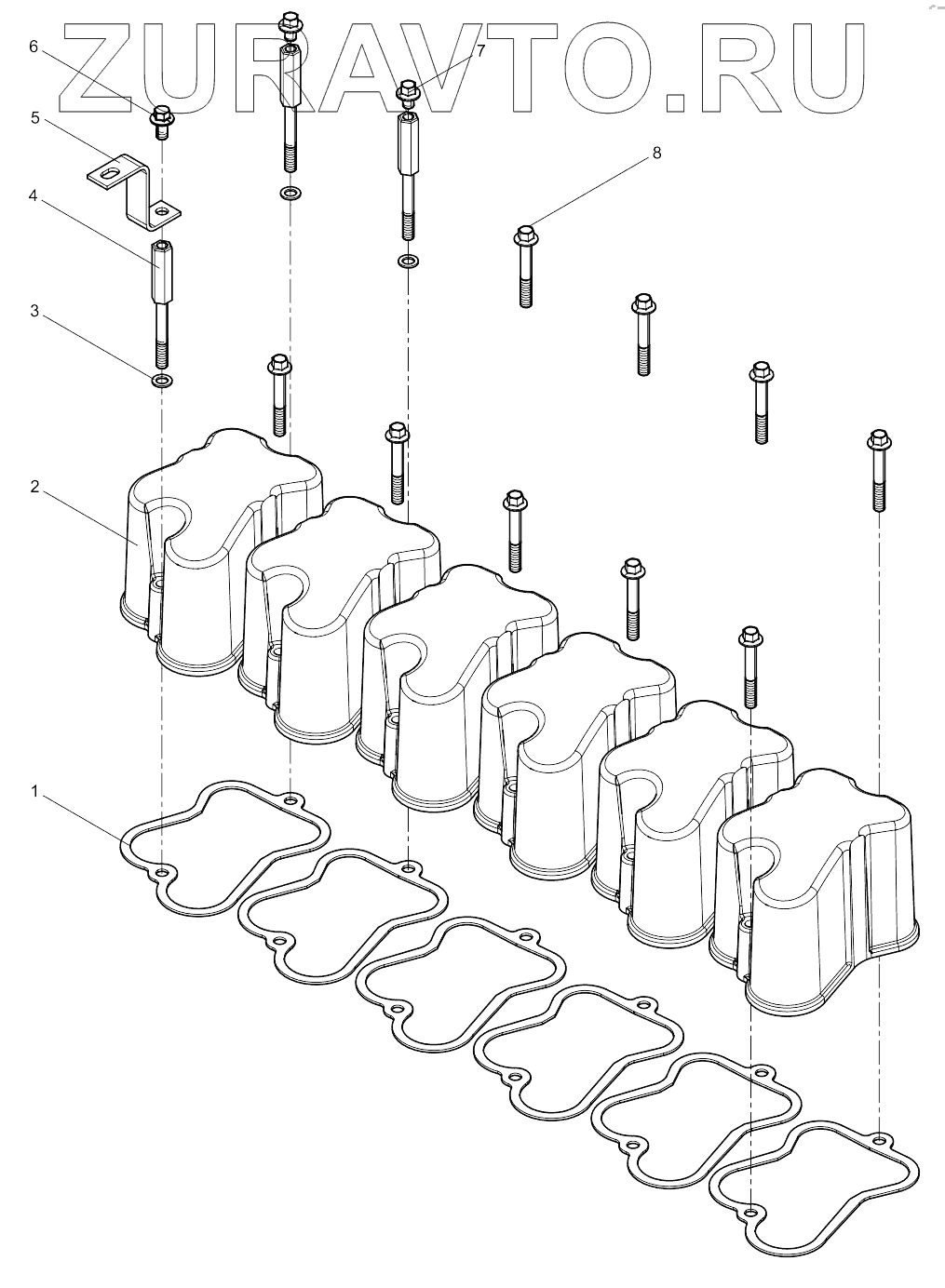 ZURAVTO.RU

6
7
5
8
4
3
2
1