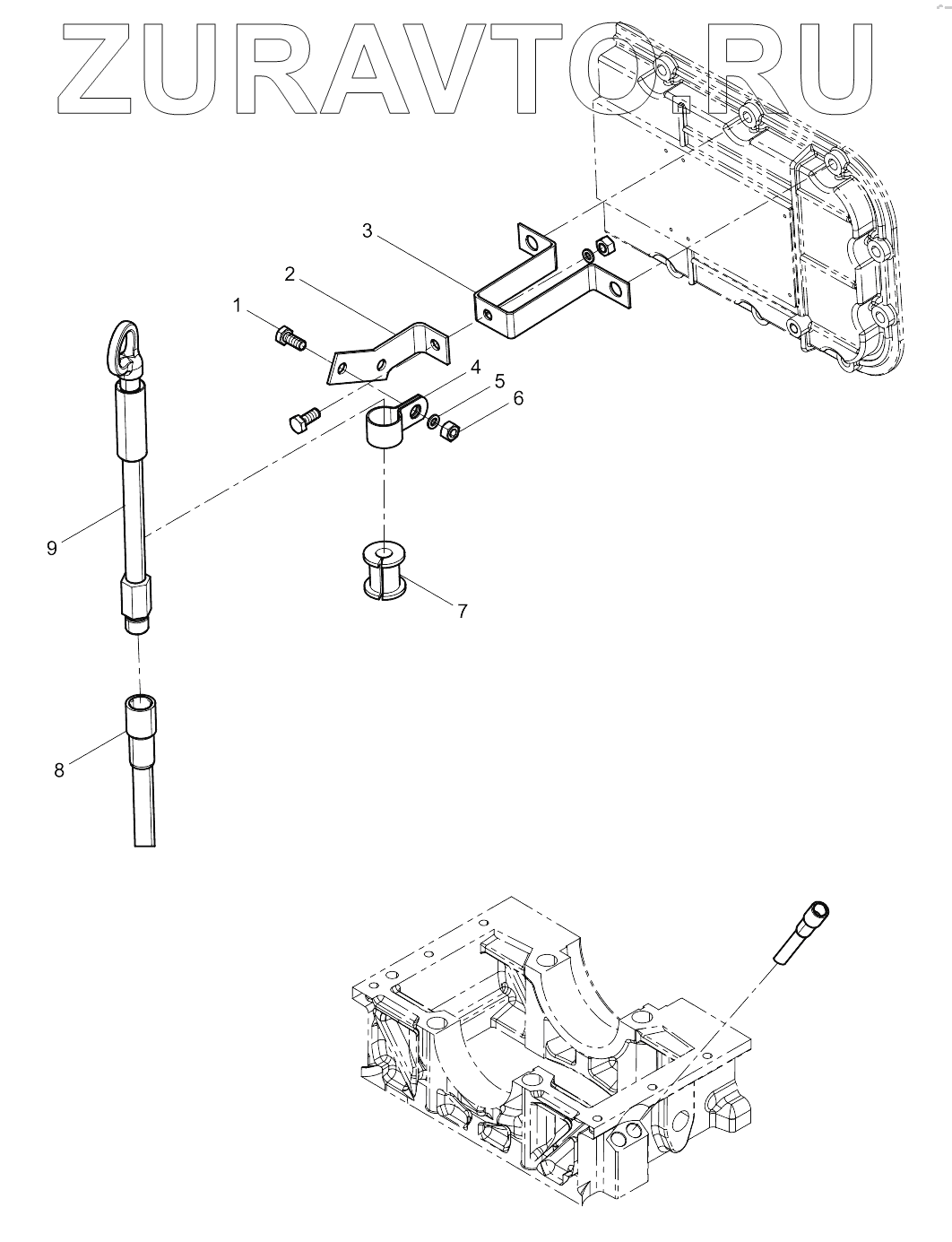 ZURAVTO.RU

3
2
1
4
5
6
9
7
8