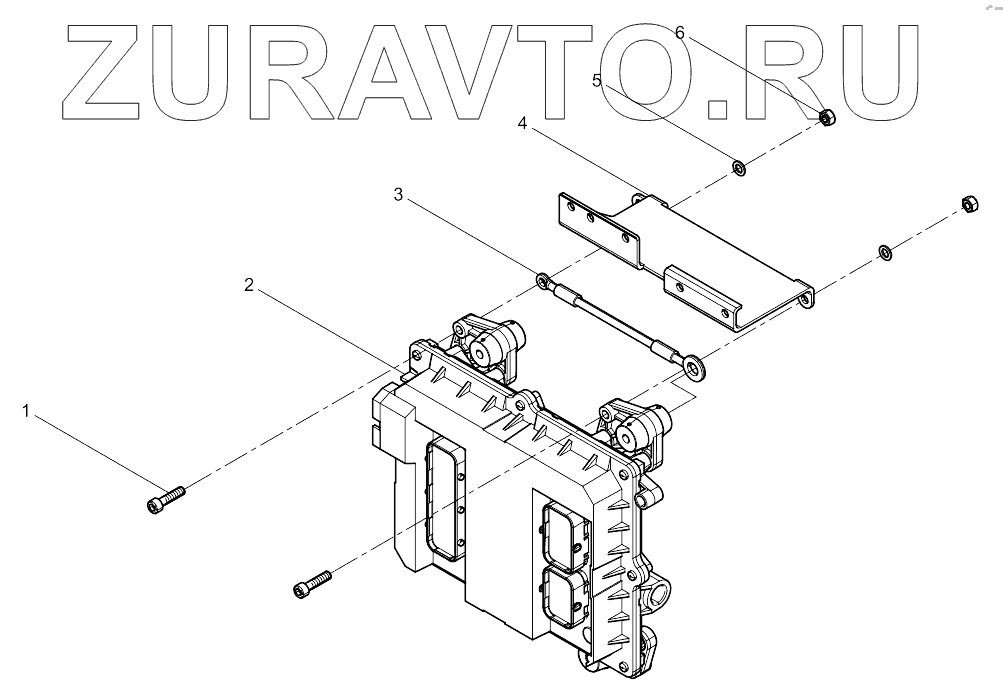 ZURAVTO.RU

6
5
4
3
2
1