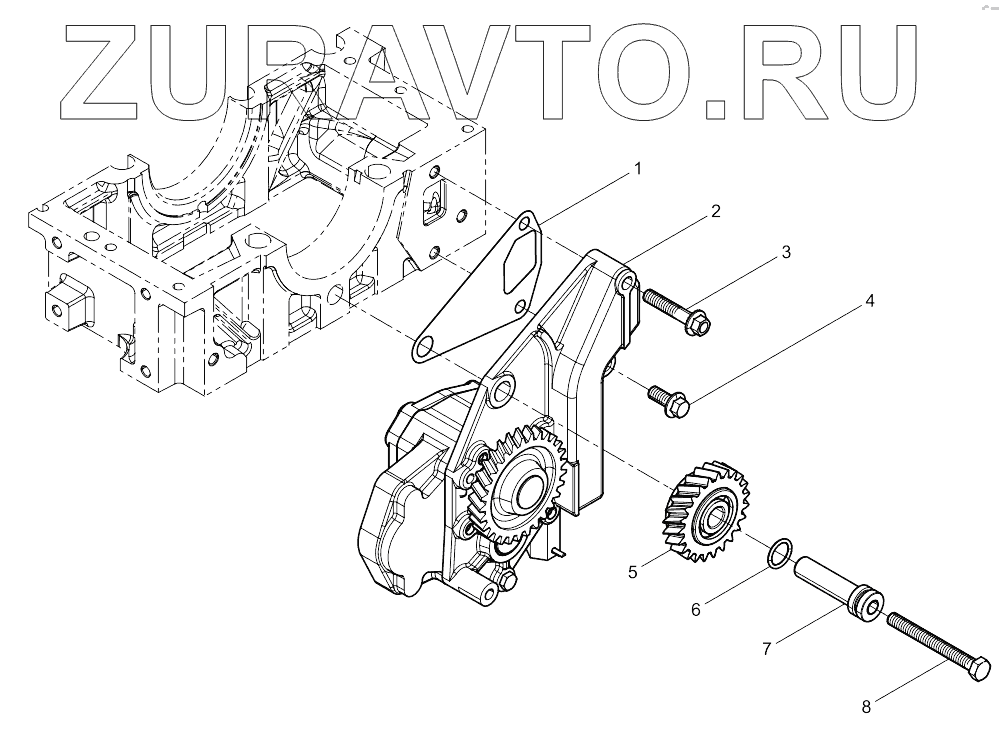 ZUPAVTO.RU

1
2
3
4
5
6
7
8