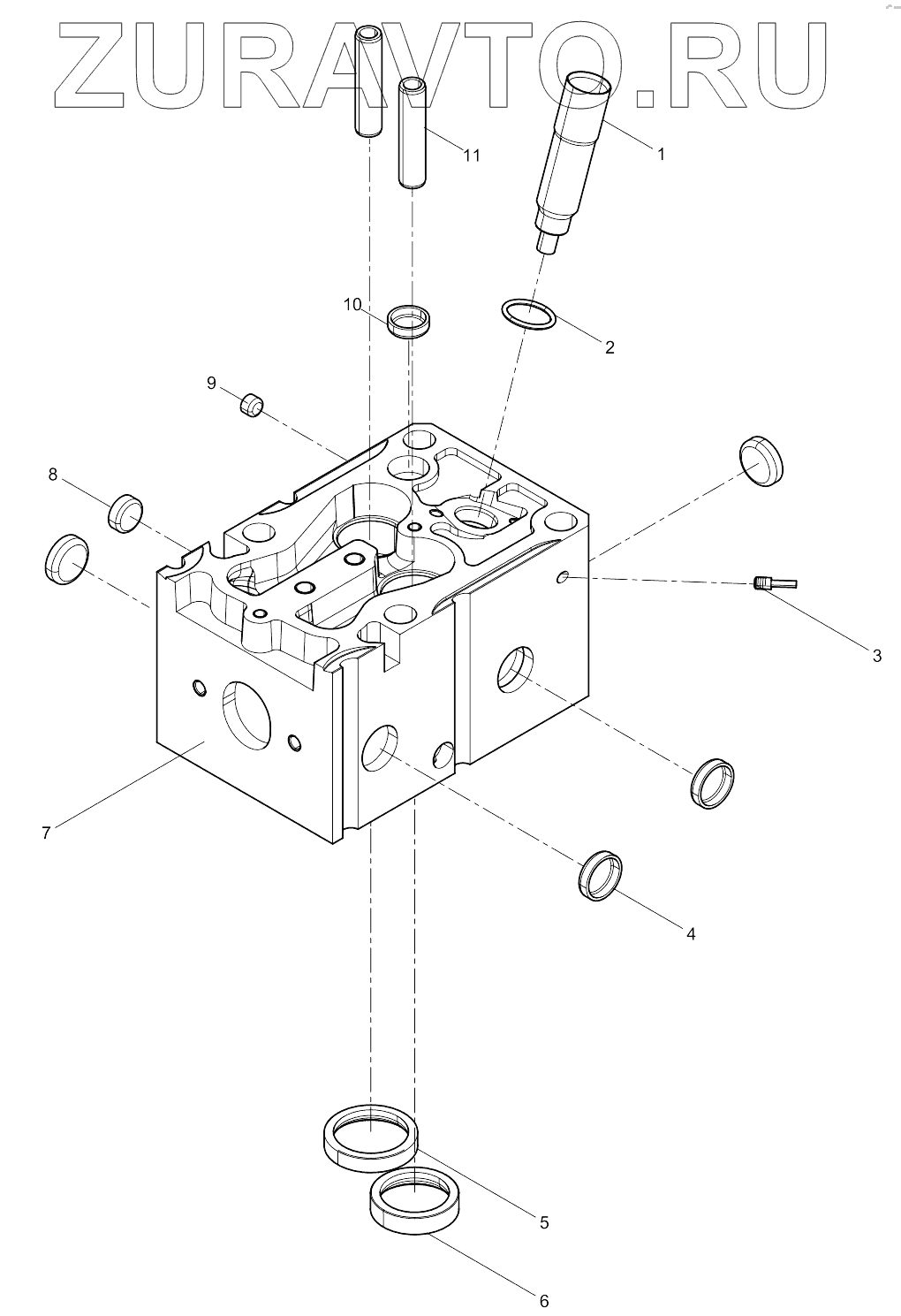 ZURAVTO.RU

11
1
10
2
9
8
3
7
4
5
6