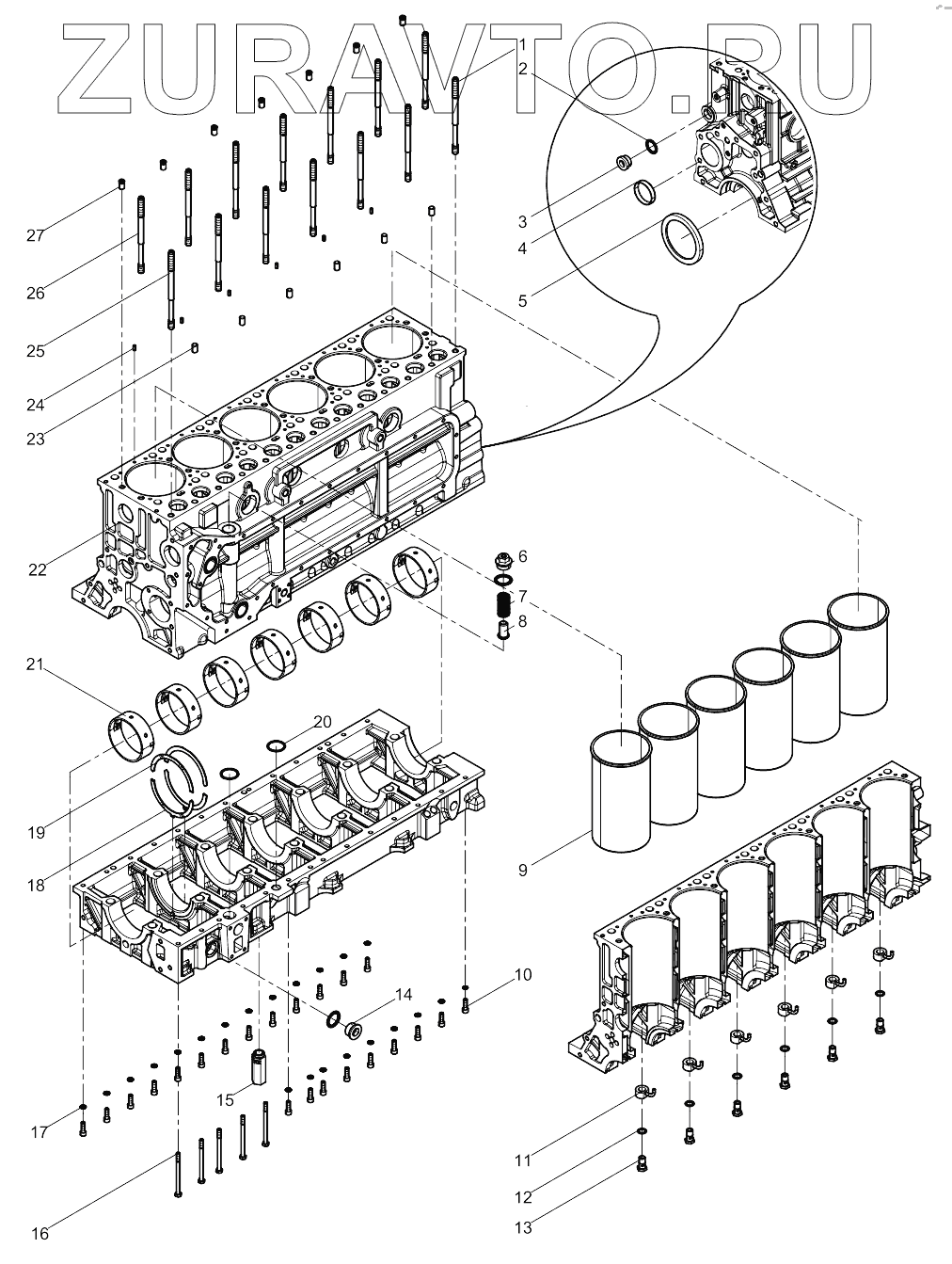 ZURAVTO.RU

1
2
3
4
5
27
26
25
24
23
22
6
7
8
21
20
19
18
9
10
14
15
17
16
11
12
13