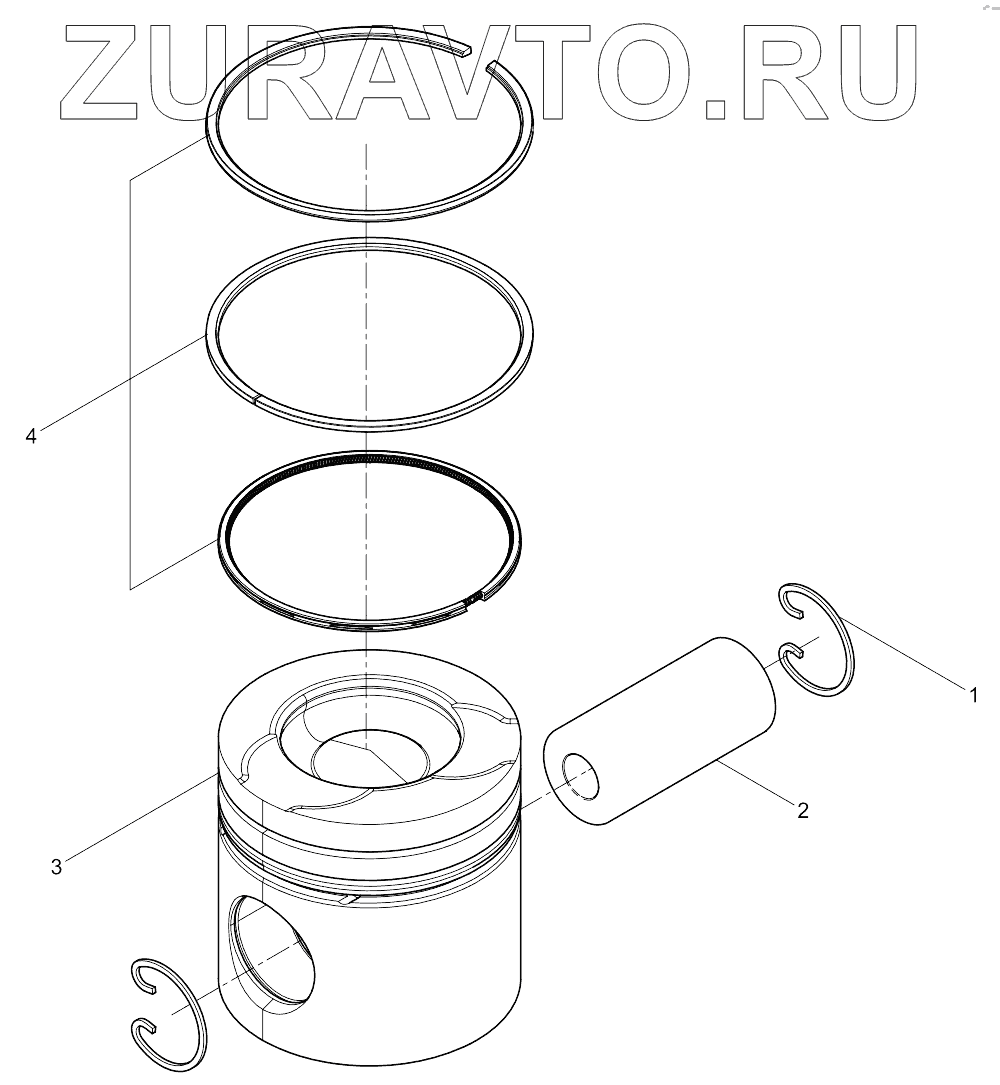 ZURAVTO.RU

4

1

2

3