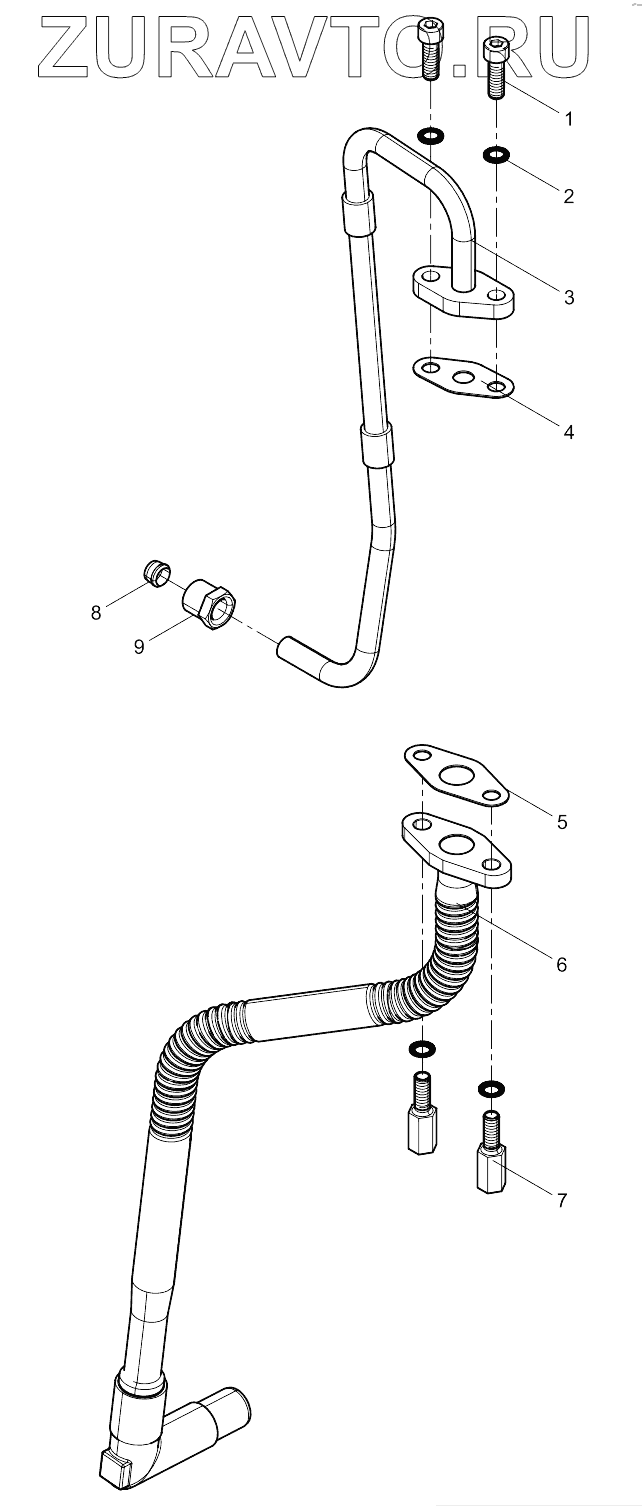 ZURAVTO.RU

1
2
3
4
8
9
5
6
7