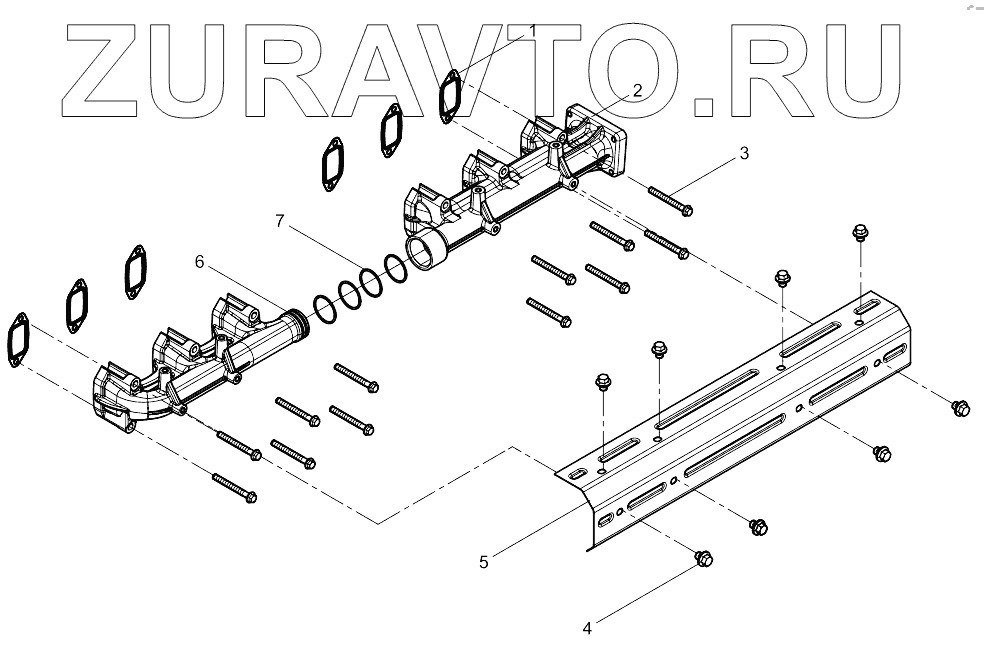 ZURAVTO.RU

1
2
3
7
6
5
4