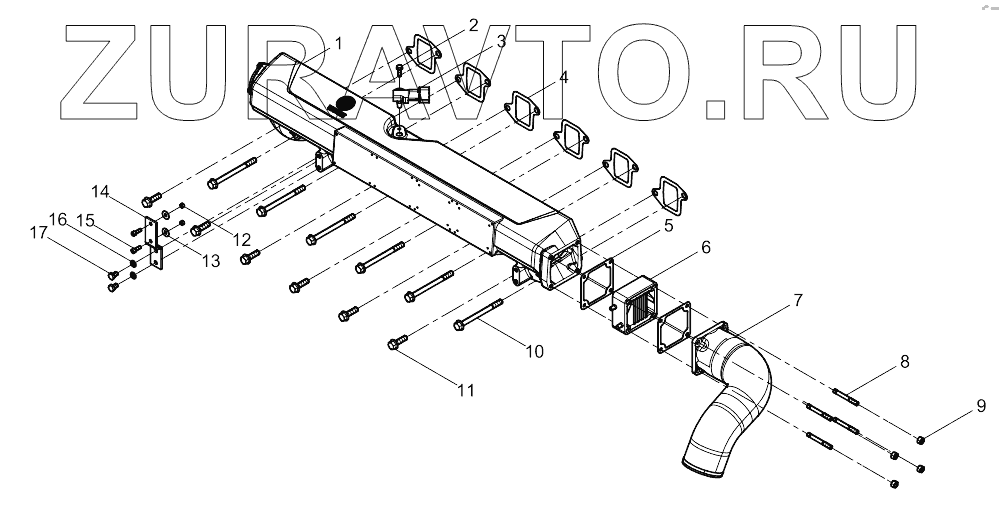 ZURAVTO.RU
1
2
3
4
5
6
7
8
9
10
11
12
13
14
15
16
17