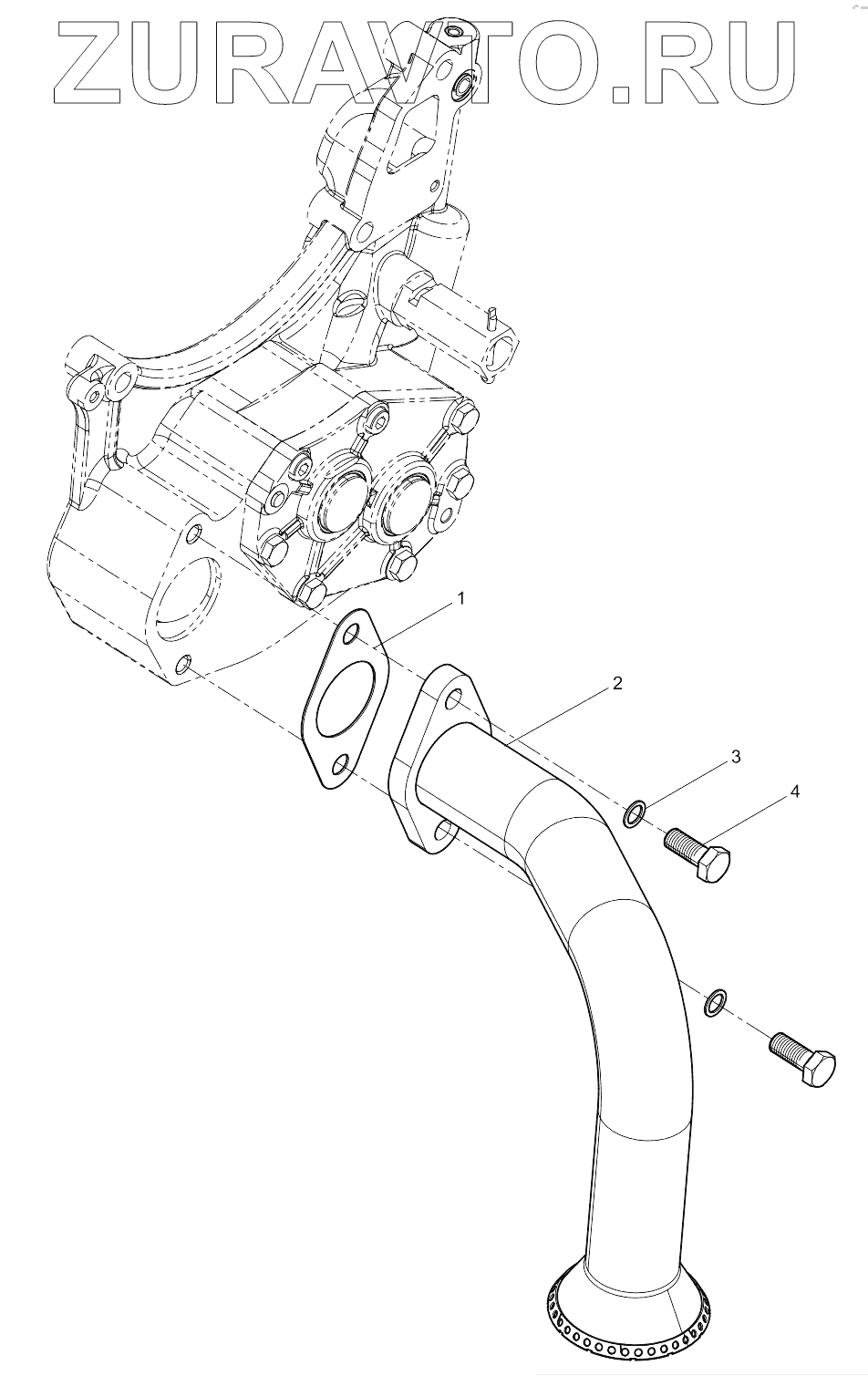 ZURAVTO.RU

1
2
3
4