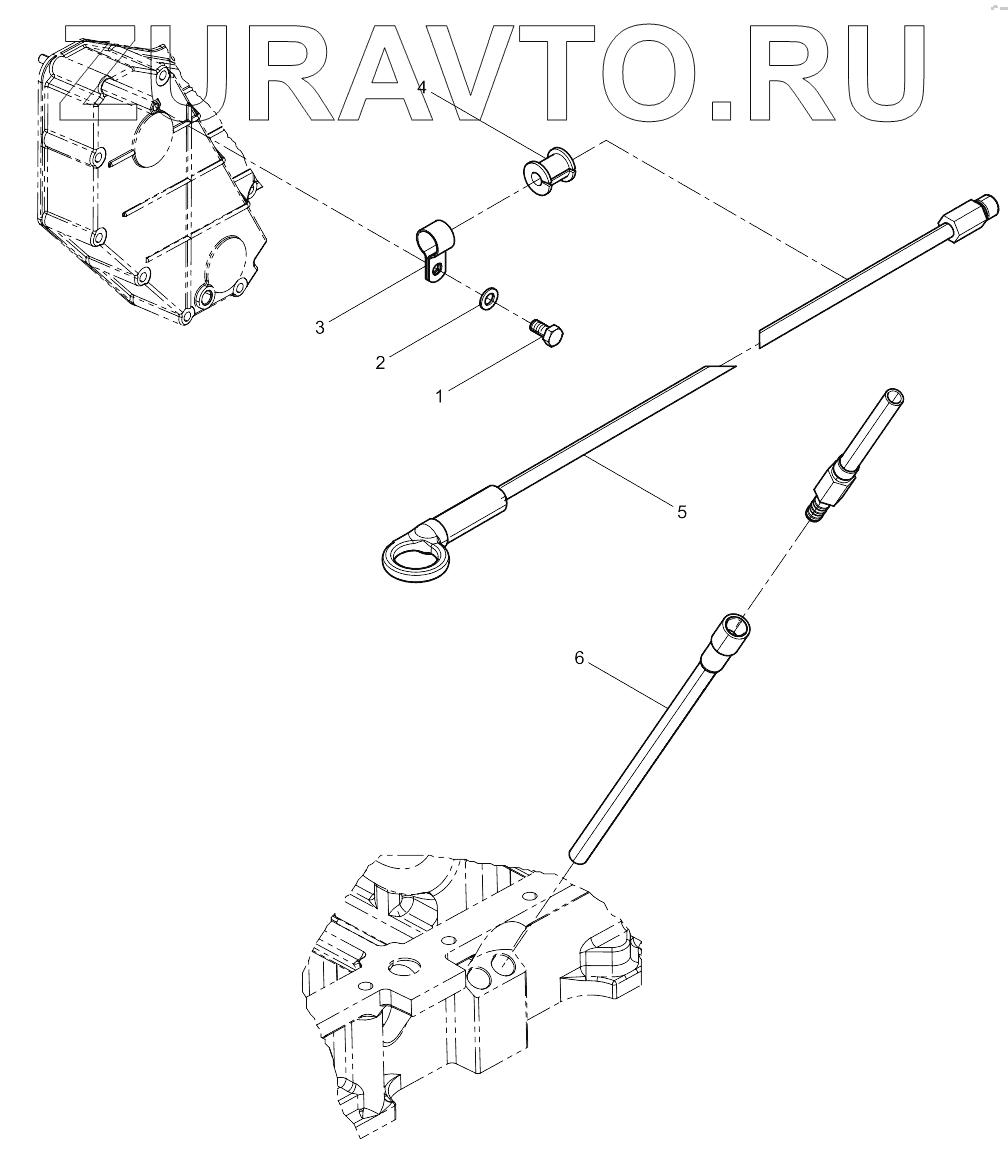 ZURAVTO.RU

4
3
2
1
5
6