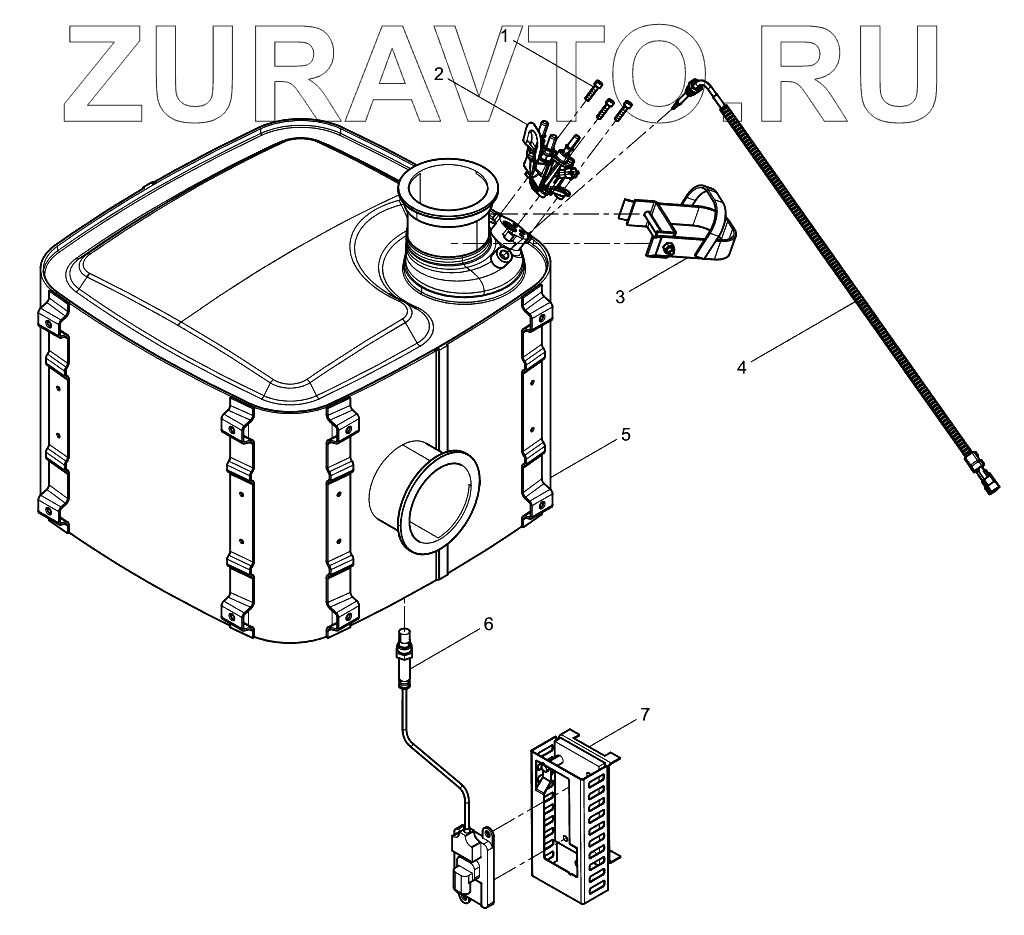 ZURAVTO.RU

1
2
3
4
5
6
7