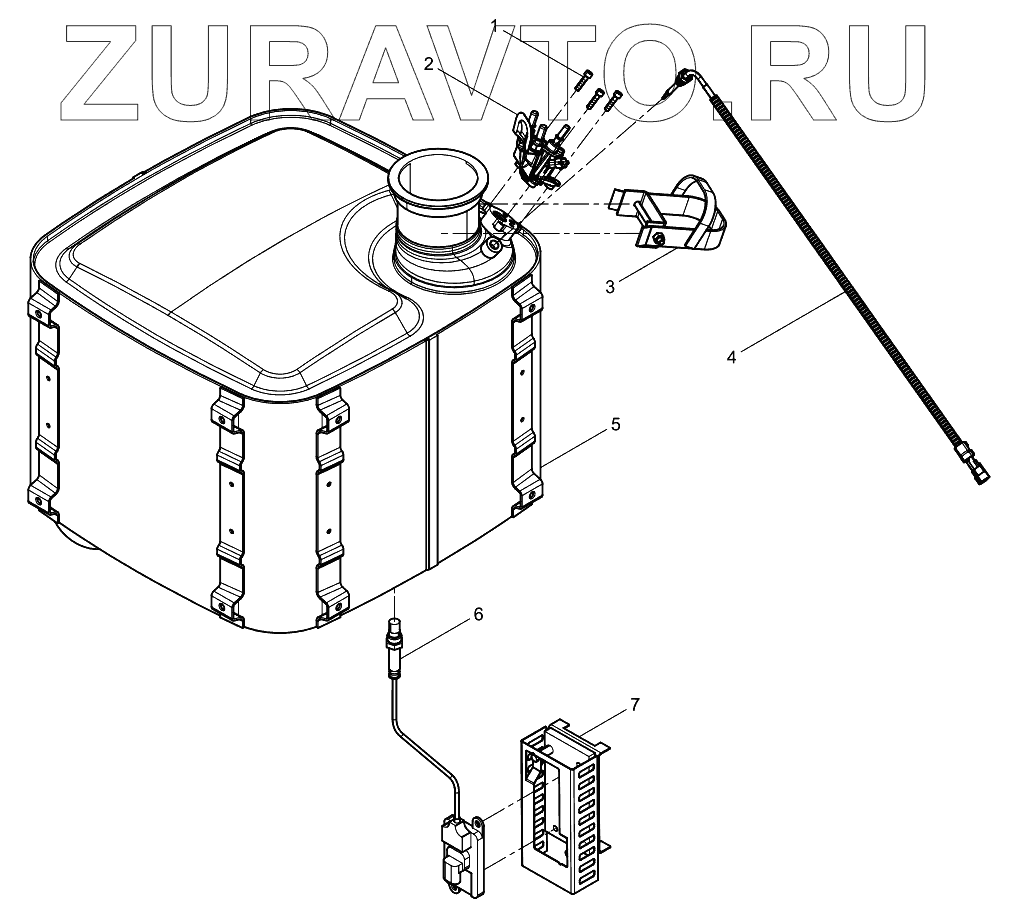 ZURAVTO.RU

1
2
3
4
5
6
7