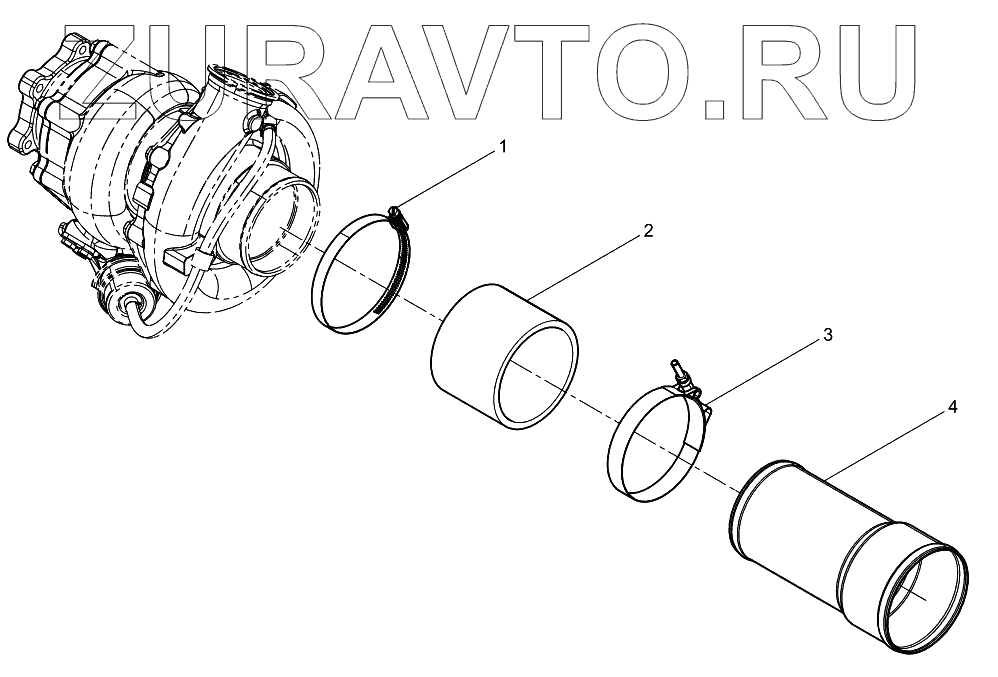 ZURAVTO.RU

1
2
3
4