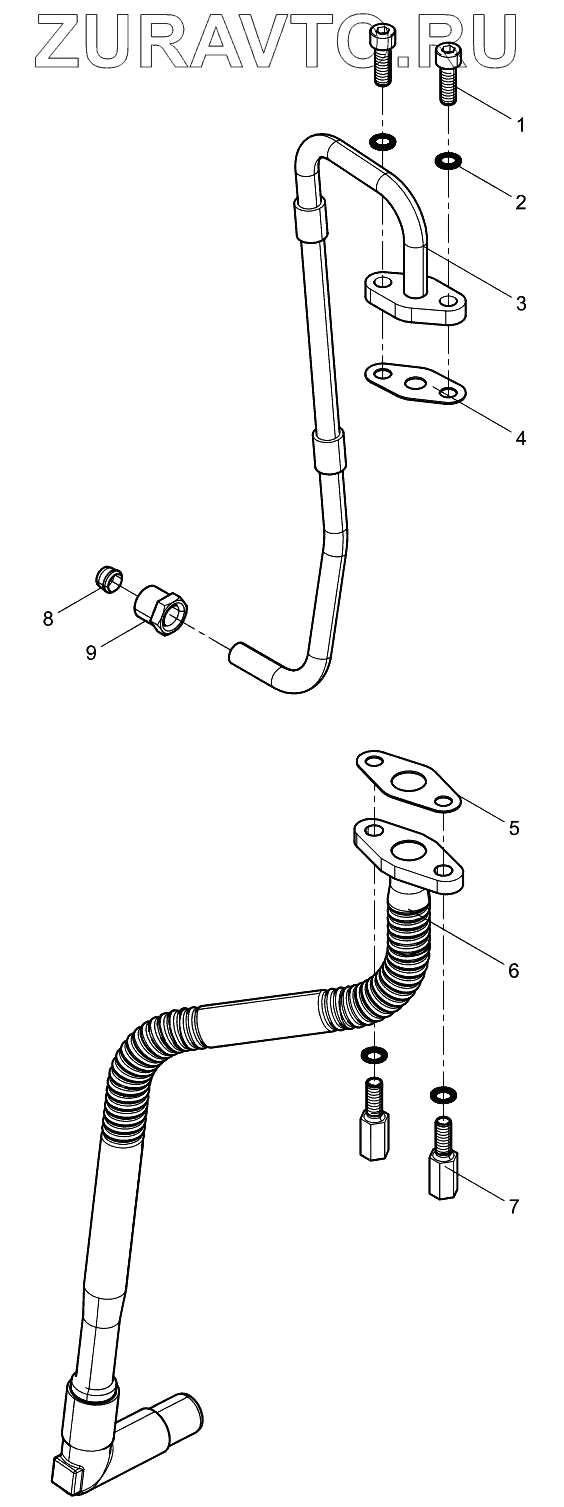 ZURAVTO.RU

1
2
3
4
8
9
5
6
7