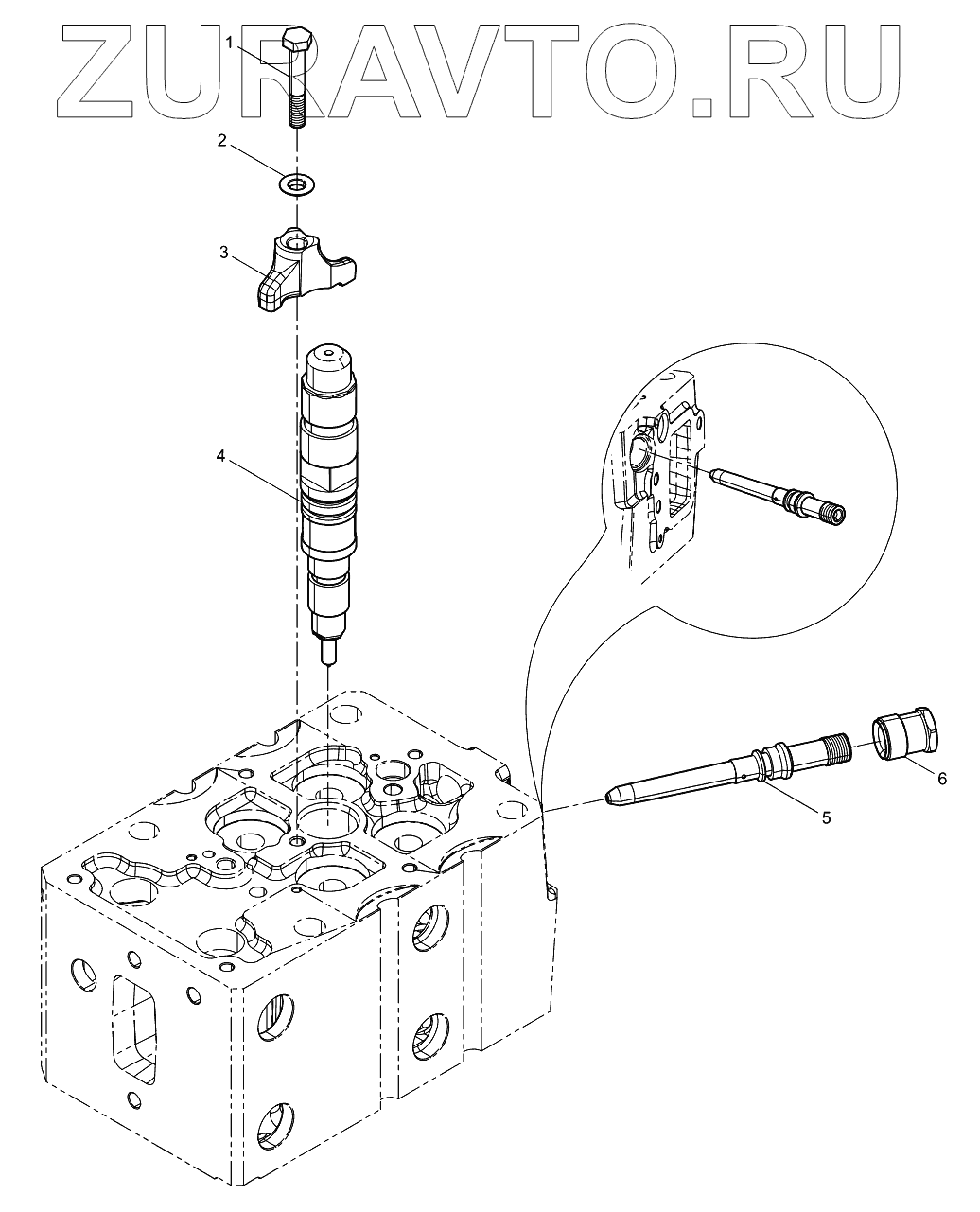 ZURAVTO.RU

1
2
3
4
5
6