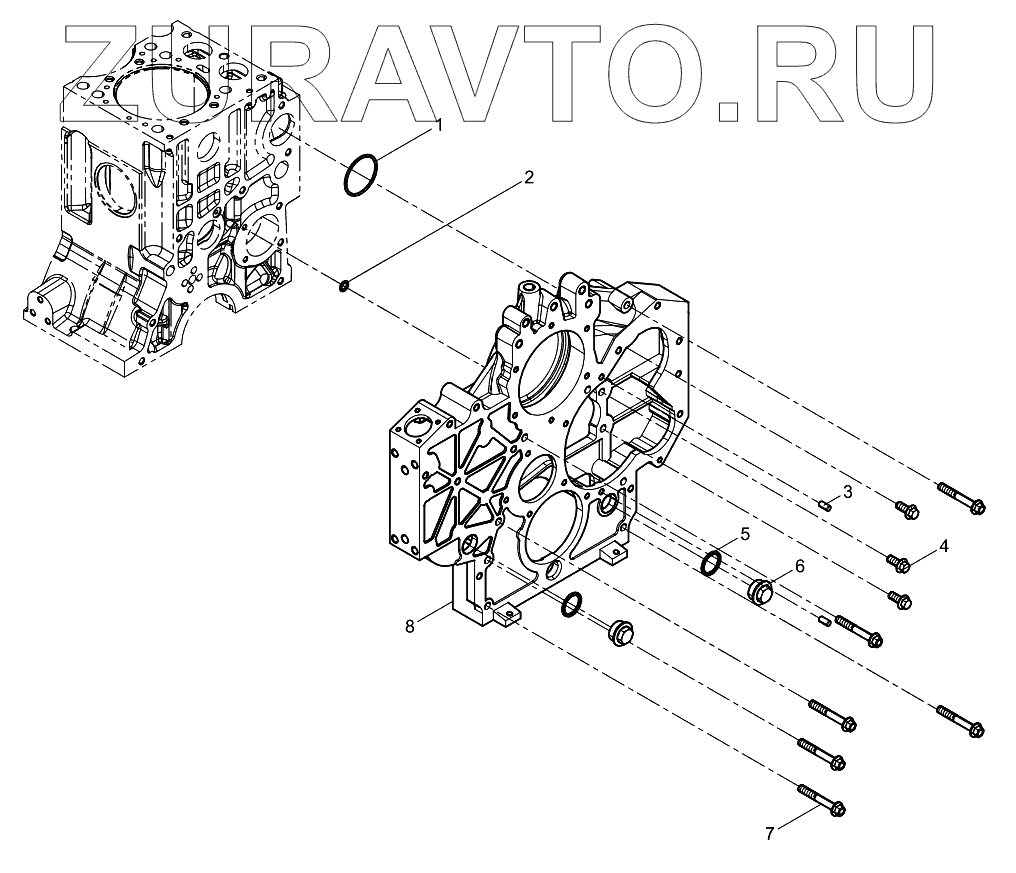 ZURAVTO.RU

1
2
3
4
5
6
8
7