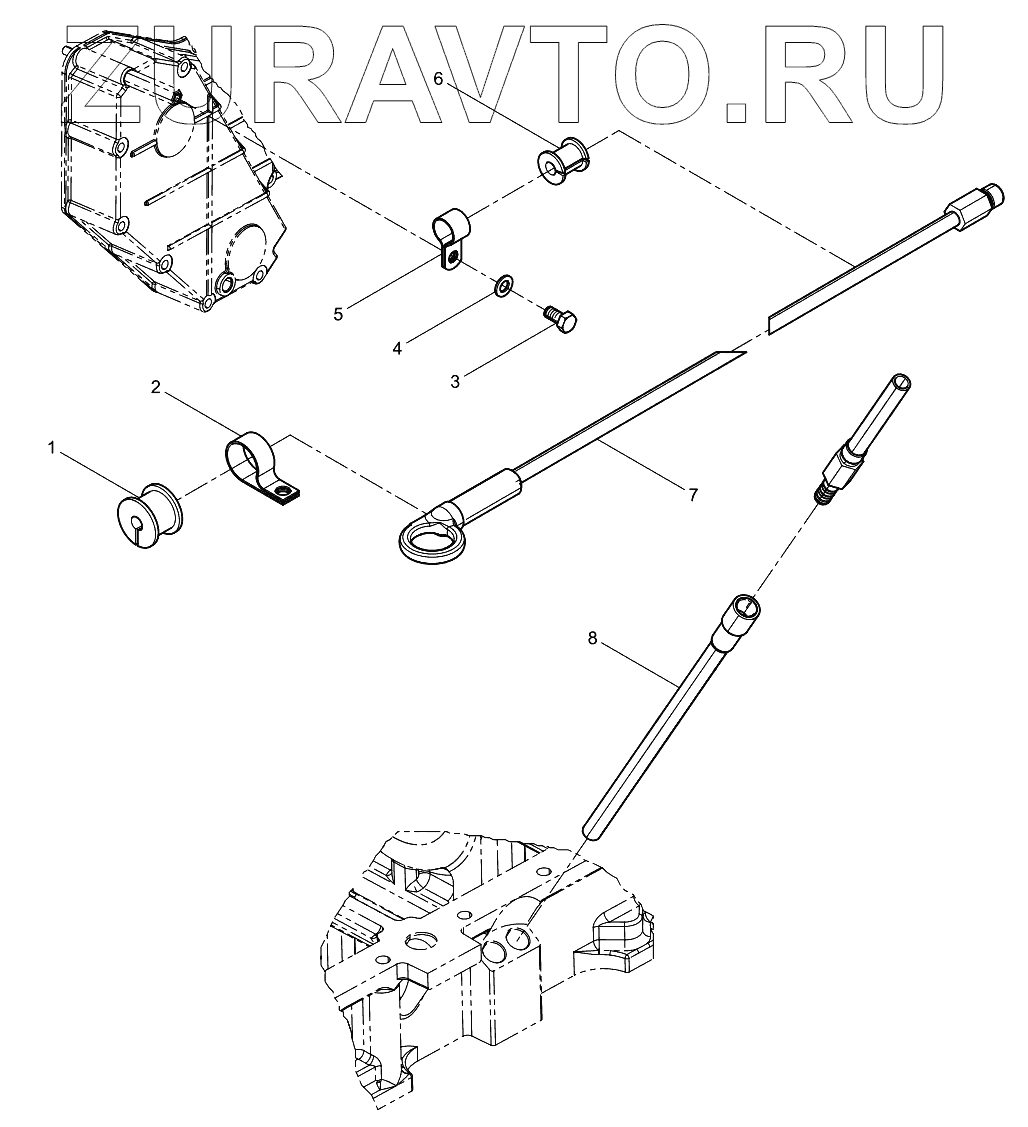 ZURAVTO.RU

6
5
4
3
2
1
7
8