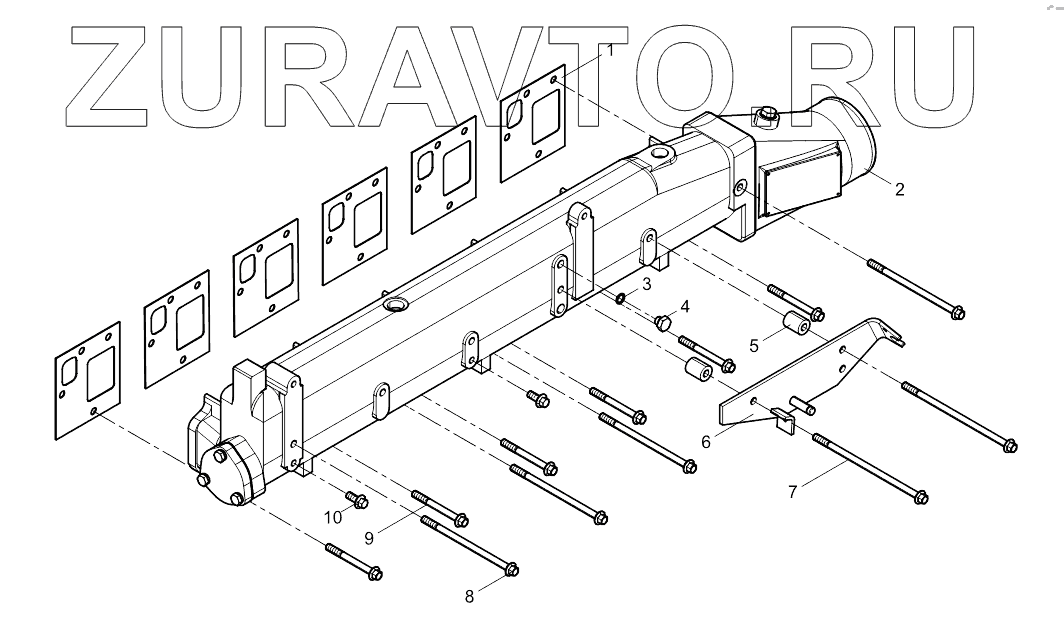 ZURAVTO.RU

1
2
3
4
5
6
7
8
9
10