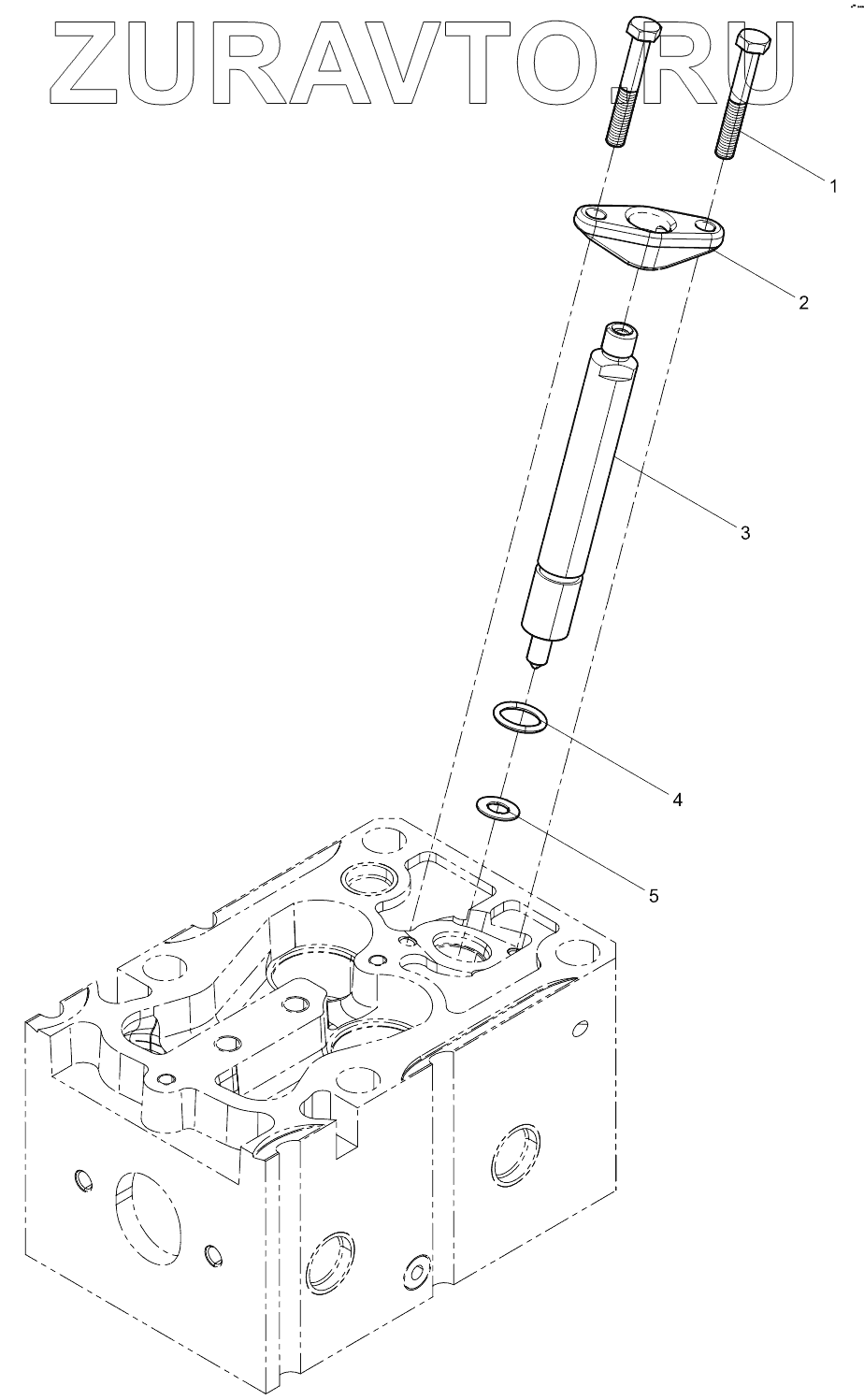 ZURAVTO.RU

1

2

3

4

5