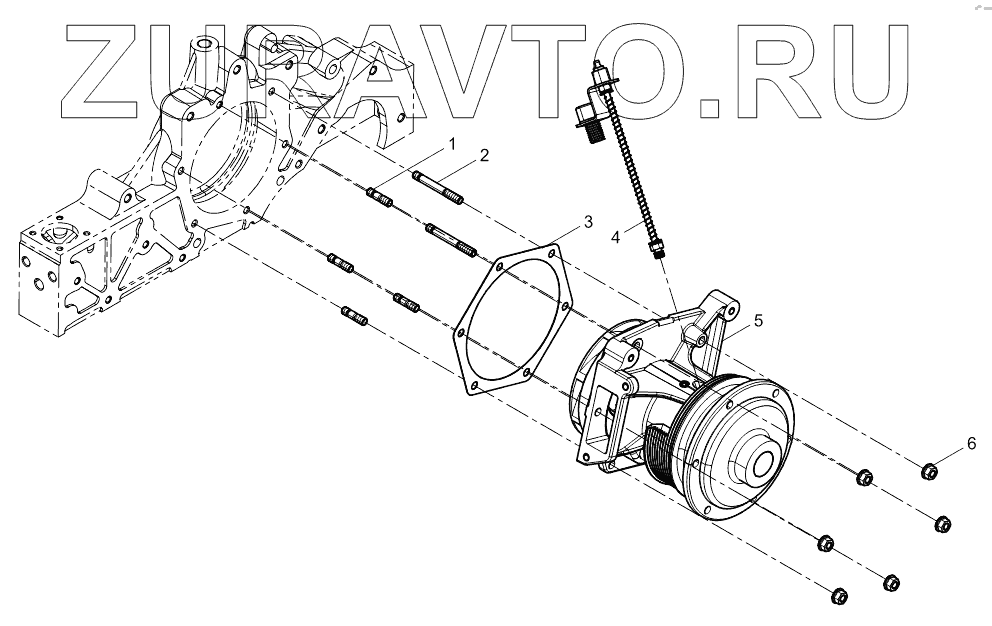 ZUPAVTO.RU

1
2
3
4
5
6