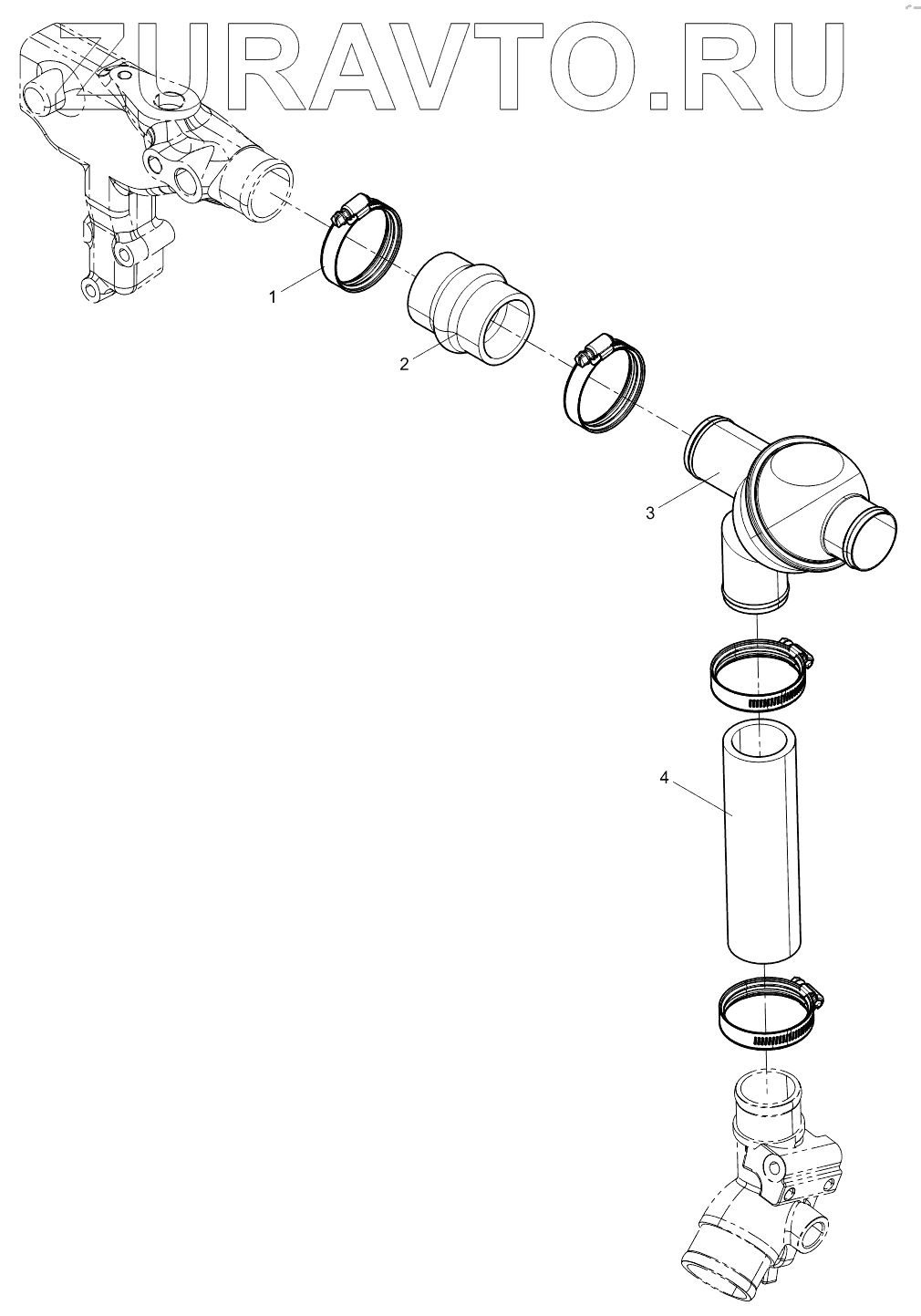 ZURAVTO.RU

1

2

3

4