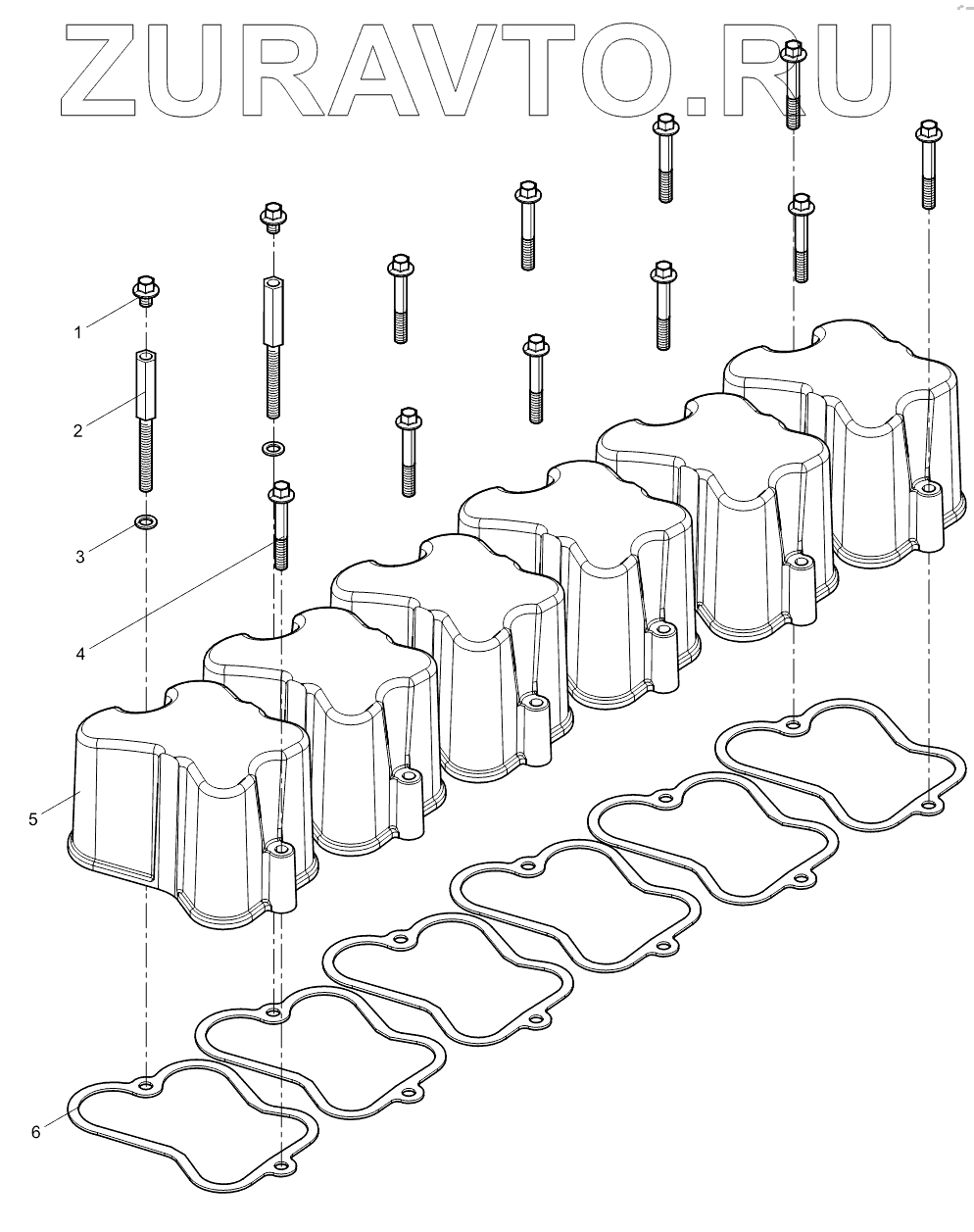 ZURAVTO.RU

1
2
3
4
5
6