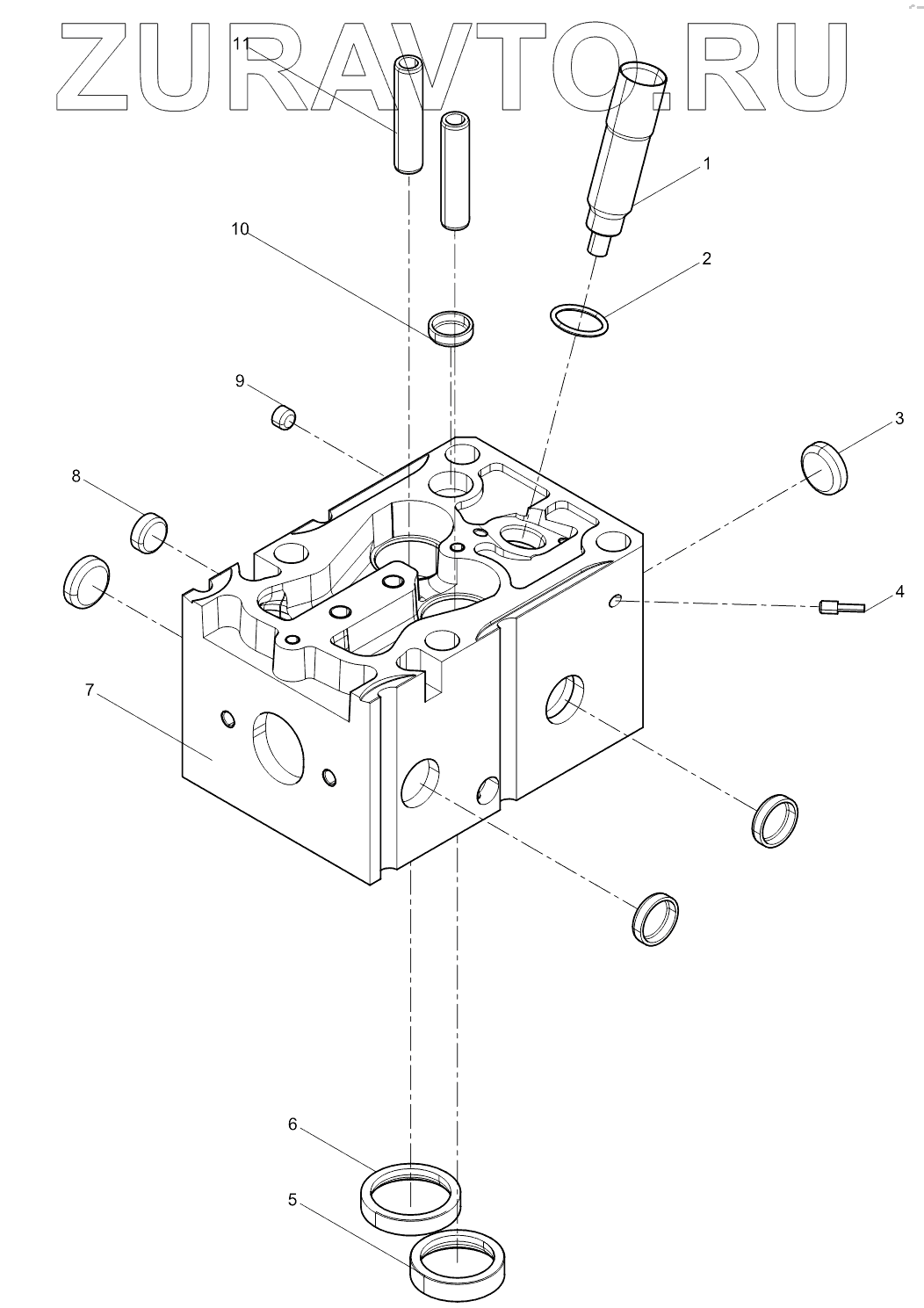 ZURAVTO.RU

11
1
10
2
9
3
8
4
7
6
5