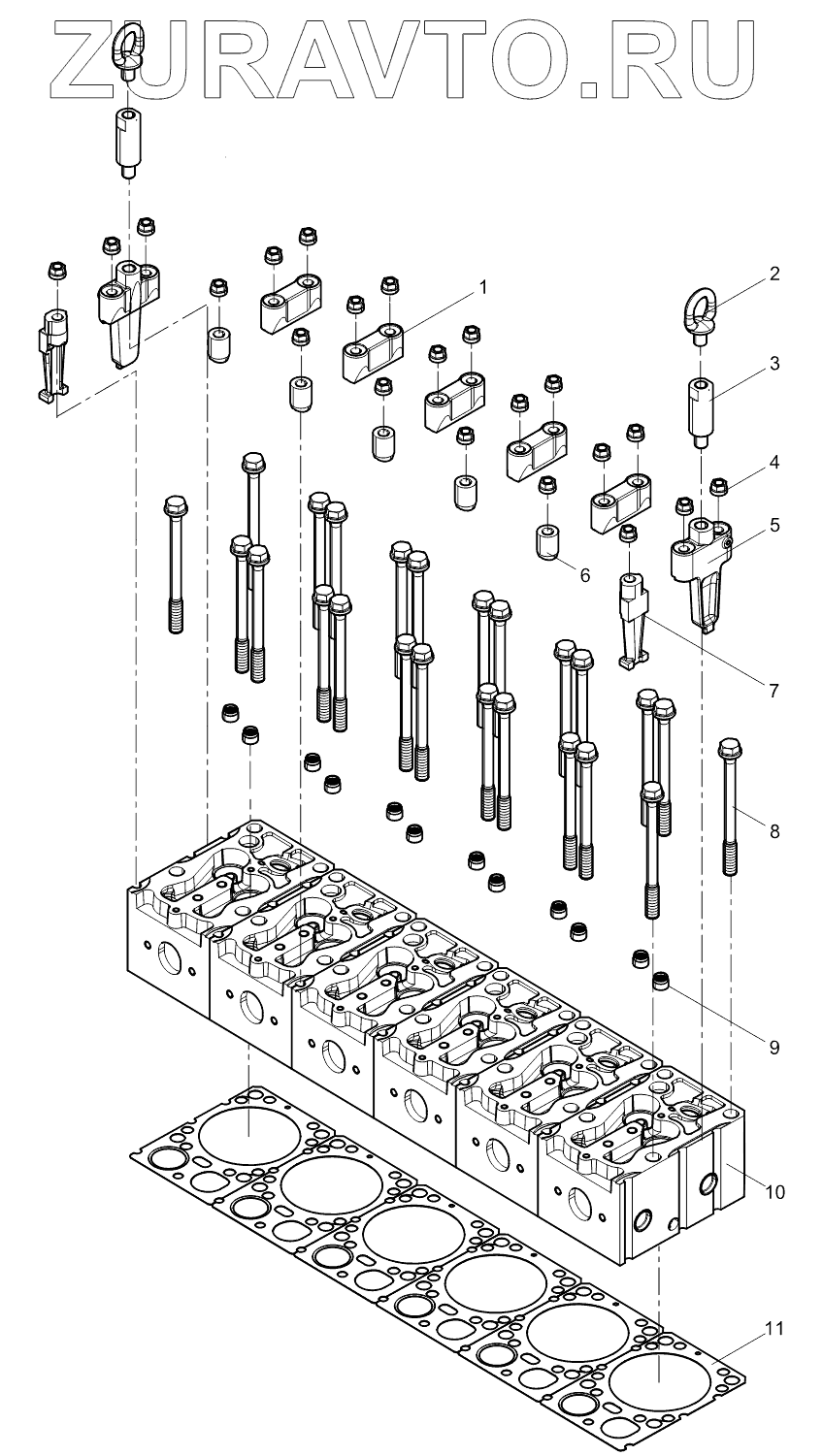 ZURAVTO.RU

1
2
3
4
5
6
7
8
9
10
11